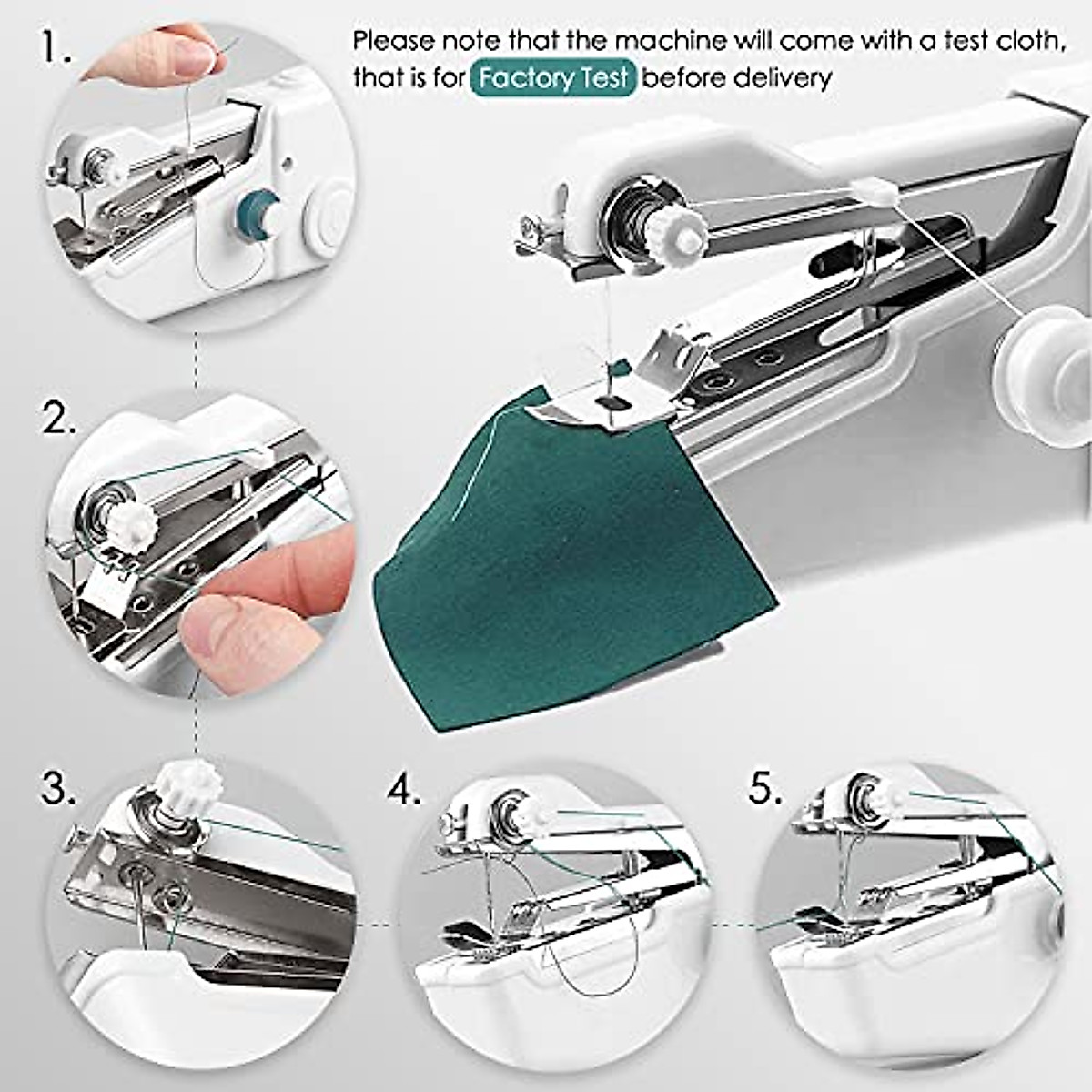 1.

Please note that the machine will come with a test cloth, that is for Factory Test before delivery

2.

3.

4.

5.