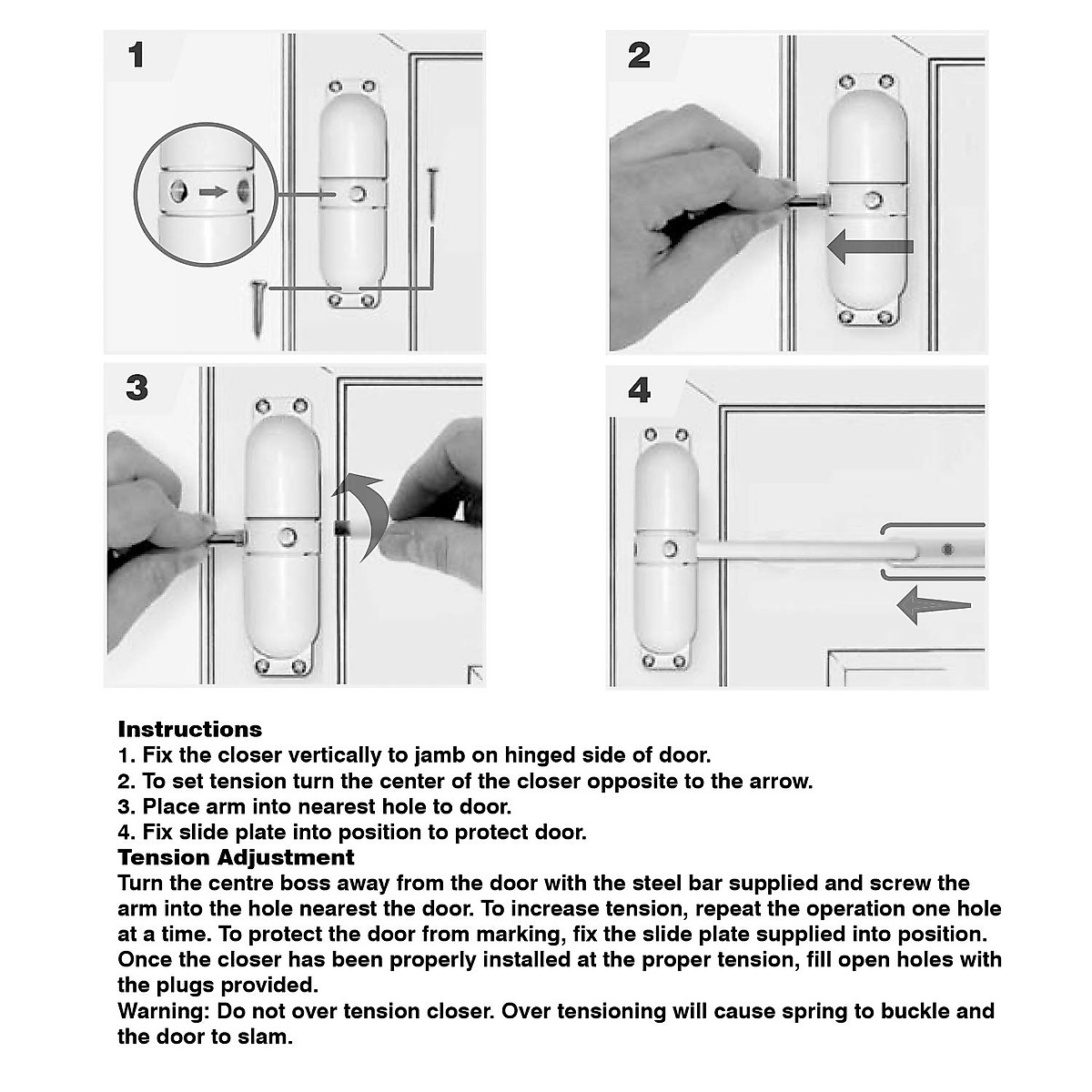 1

2

3

4

Instructions
1. Fix the closer vertically to jamb on hinged side of door.
2. To set tension turn the center of the closer opposite to the arrow.
3. Place arm into nearest hole to door.
4. Fix slide plate into position to protect door.

Tension Adjustment
Turn the centre boss away from the door with the steel bar supplied and screw the arm into the hole nearest the door. To increase tension, repeat the operation one hole at a time. To protect the door from marking, fix the slide plate supplied into position. Once the closer has been properly installed at the proper tension, fill open holes with the plugs provided.
Warning: Do not over tension closer. Over tensioning will cause spring to buckle and the door to slam.