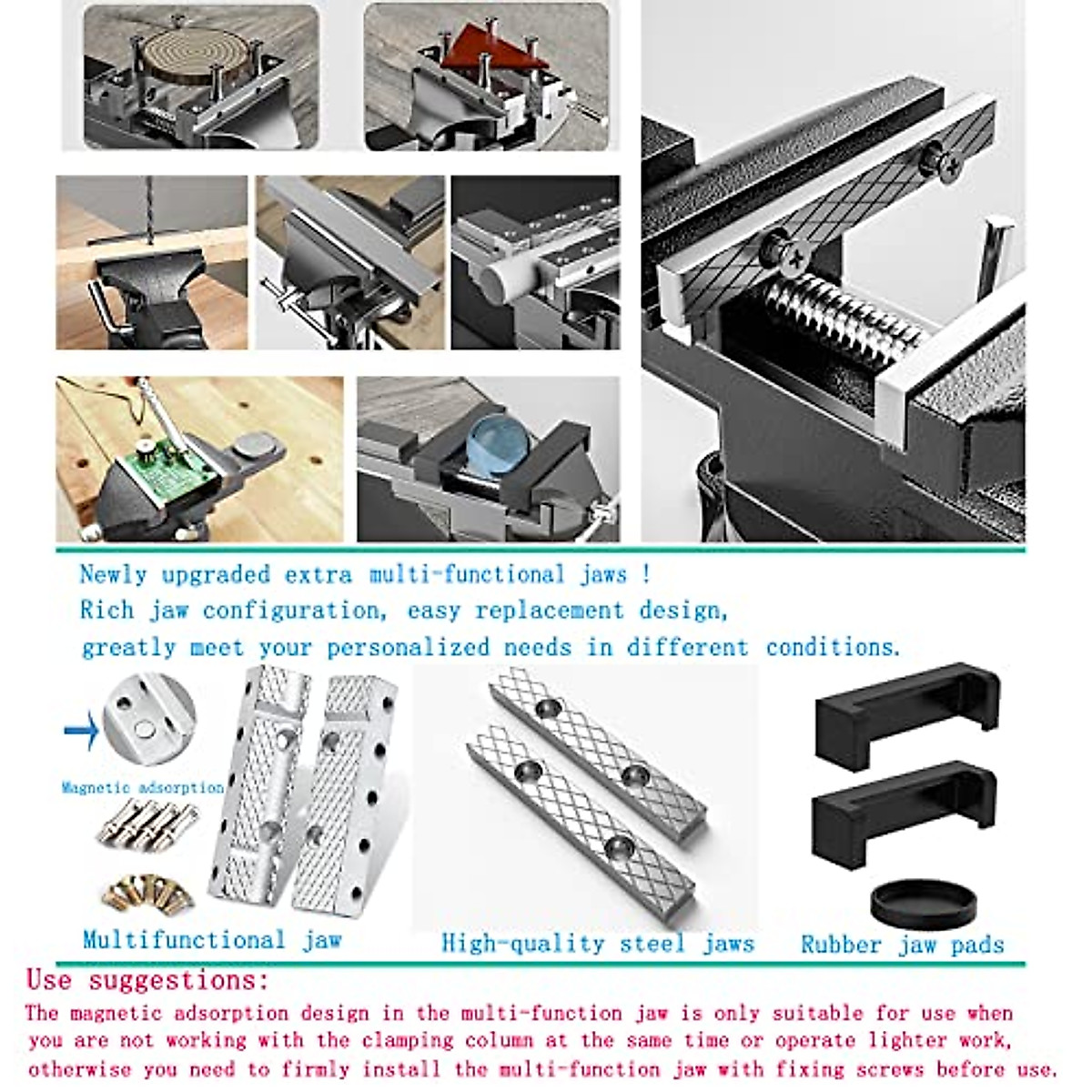 Newly upgraded extra multi-functional jaws !
Rich jaw configuration, easy replacement design,
greatly meet your personalized needs in different conditions.

Magnetic adsorption

Multifunctional jaw

High-quality steel jaws

Rubber jaw pads

Use suggestions:
The magnetic adsorption design in the multi-function jaw is only suitable for use when you are not working with the clamping column at the same time or operate lighter work, otherwise you need to firmly install the multi-function jaw with fixing screws before use.