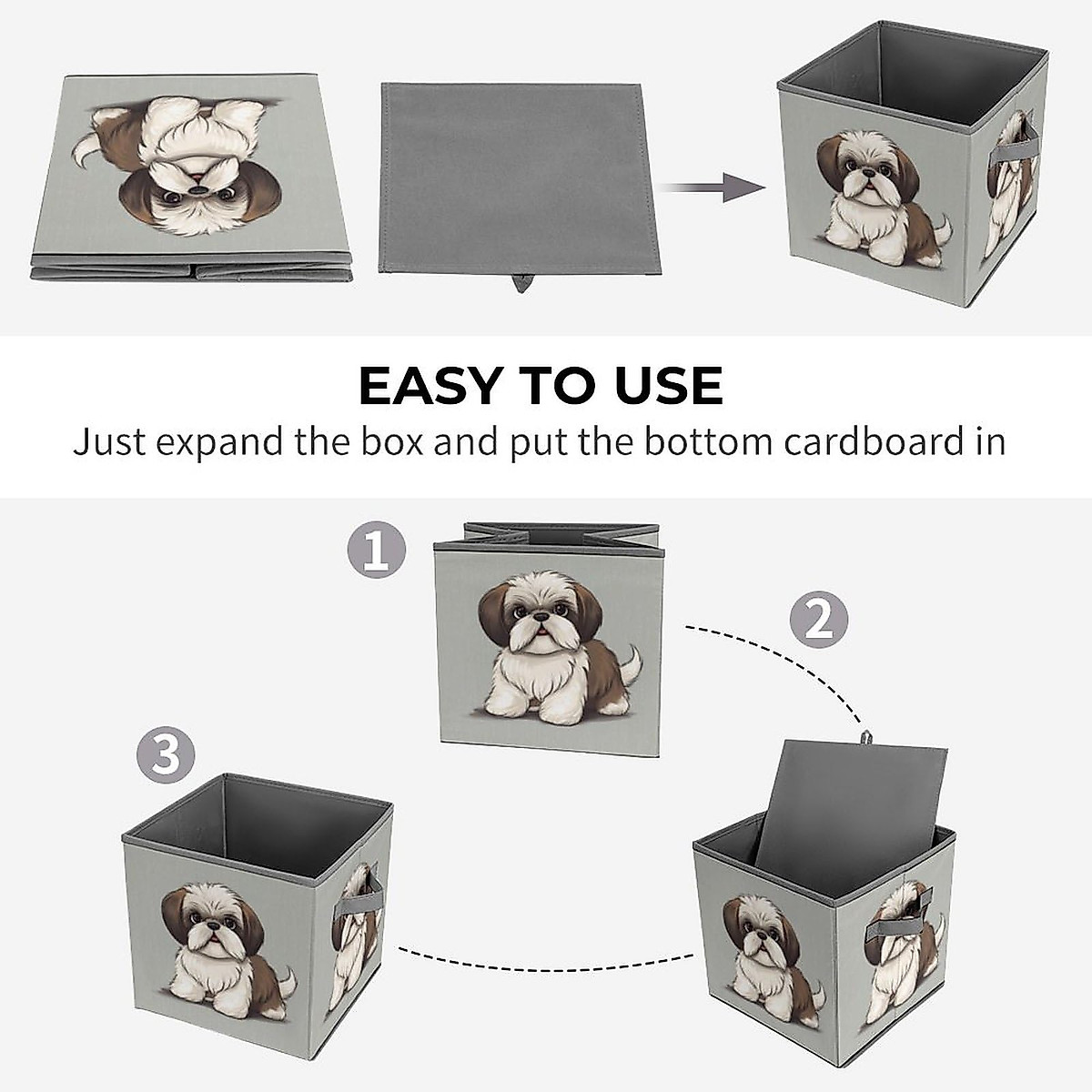 EASY TO USE
Just expand the box and put the bottom cardboard in

1

2

3