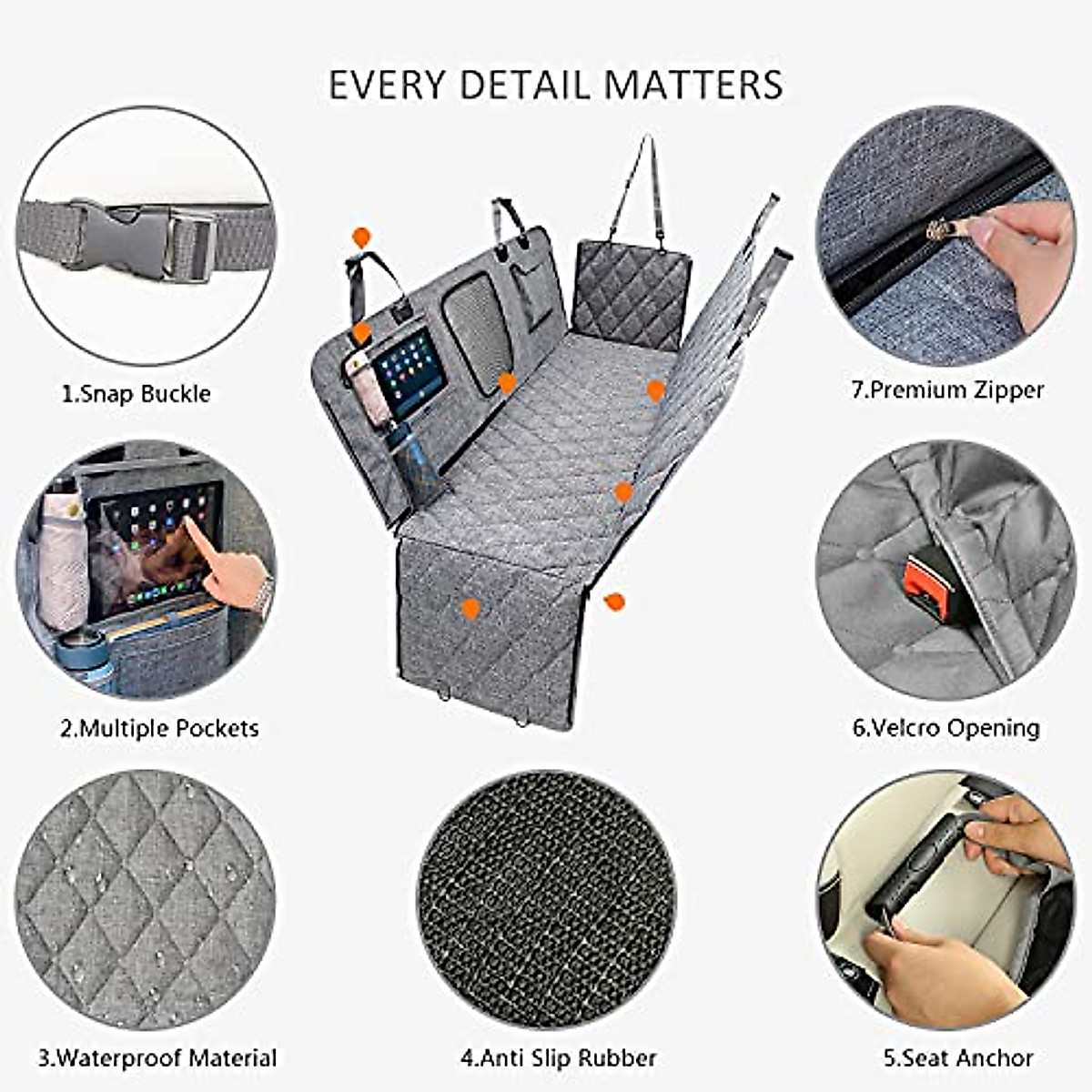 EVERY DETAIL MATTERS

1.Snap Buckle

7.Premium Zipper

2.Multiple Pockets

6.Velcro Opening

3.Waterproof Material

4.Anti Slip Rubber

5.Seat Anchor