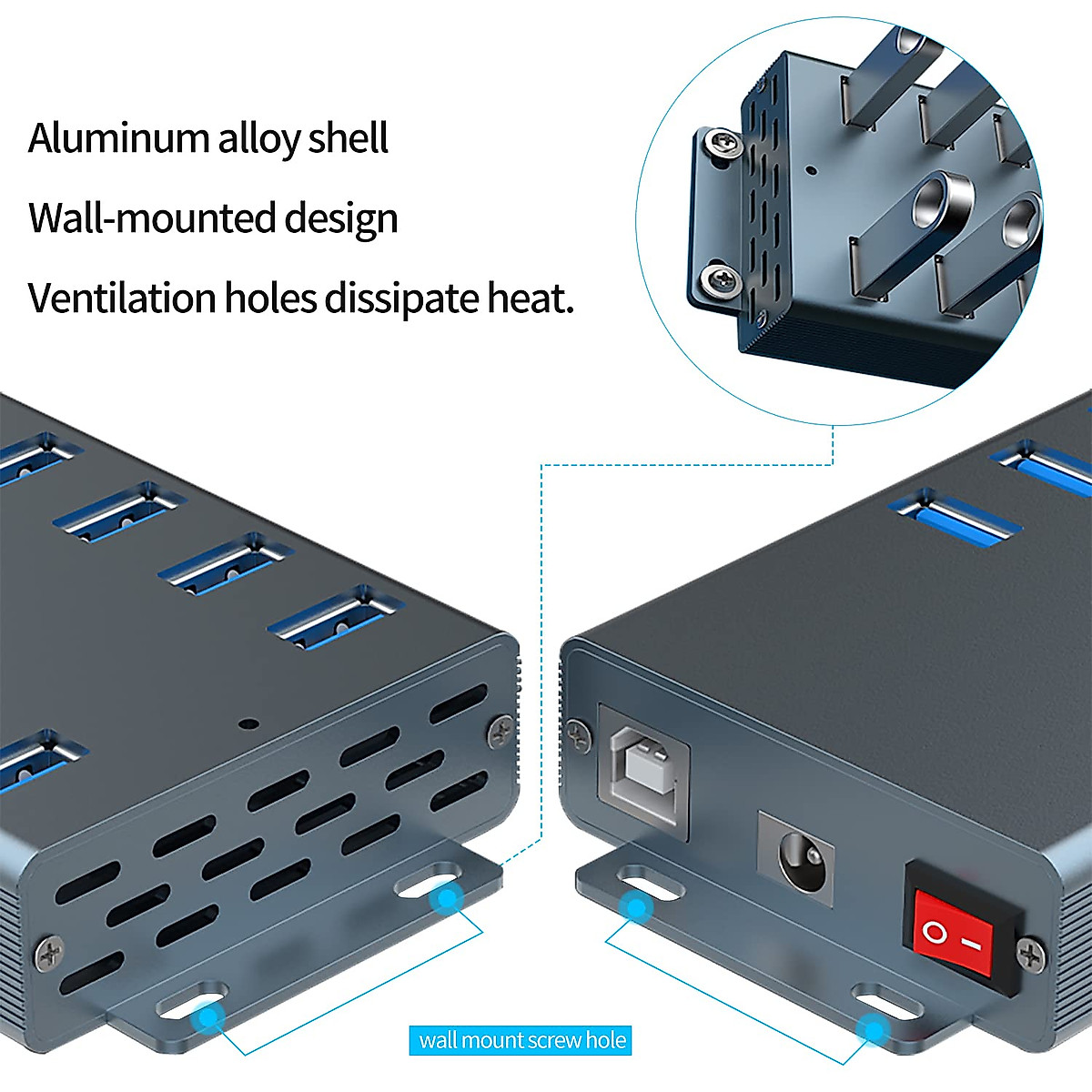 Aluminum alloy shell

Wall-mounted design

Ventilation holes dissipate heat.

wall mount screw hole