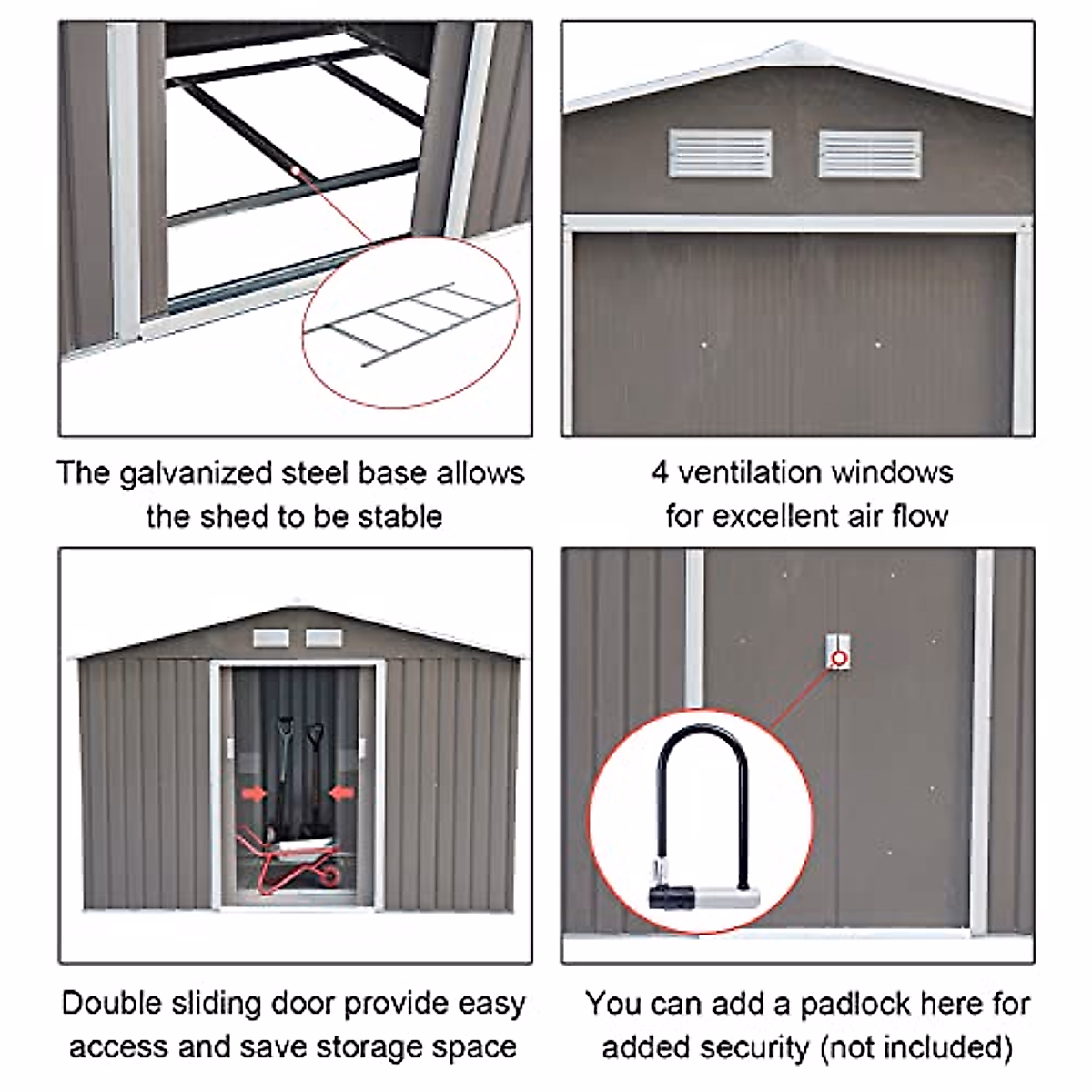 The galvanized steel base allows the shed to be stable

4 ventilation windows for excellent air flow

Double sliding door provide easy access and save storage space

You can add a padlock here for added security (not included)