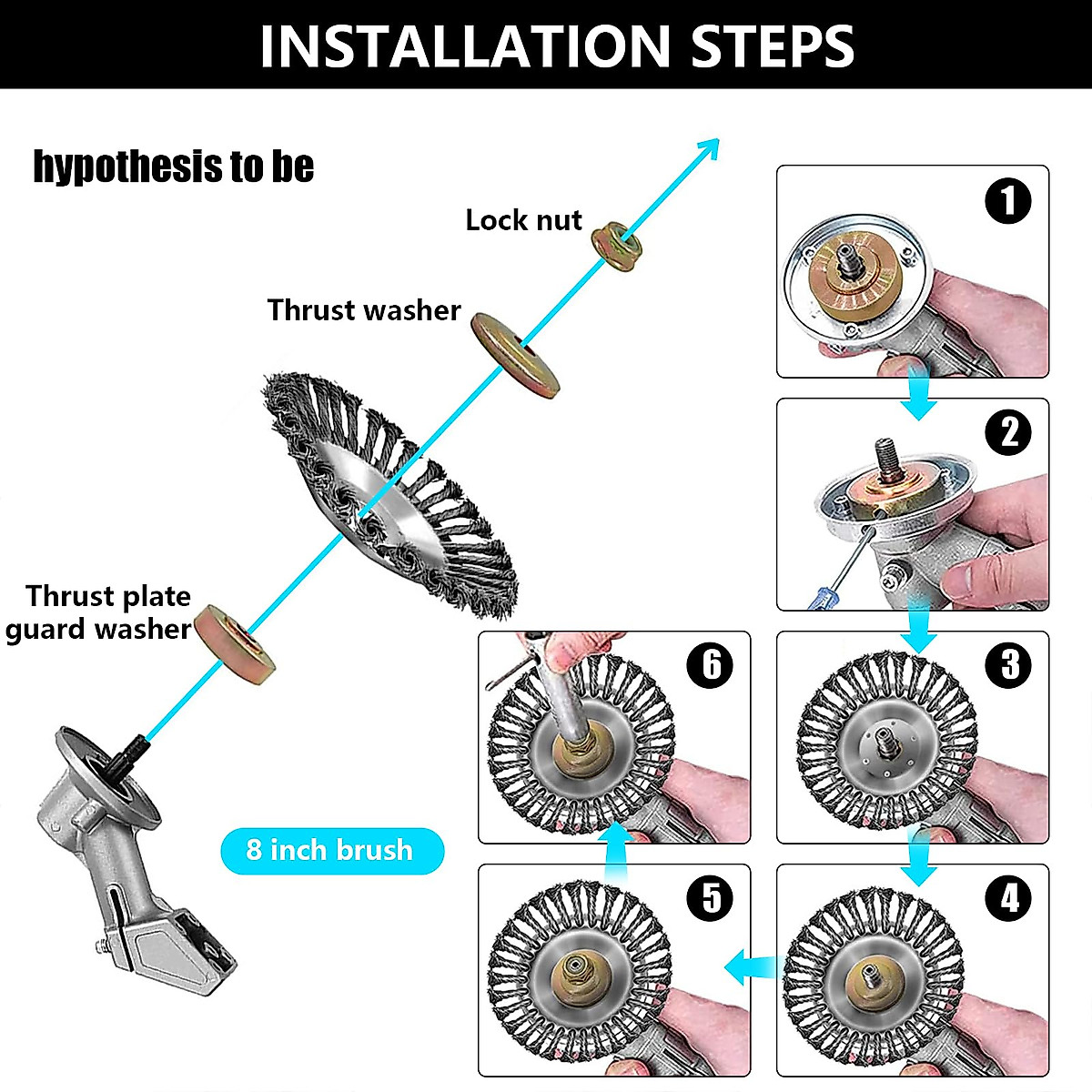 INSTALLATION STEPS

hypothesis to be

Lock nut

Thrust washer

Thrust plate guard washer

8 inch brush

1

2

3

4

5

6