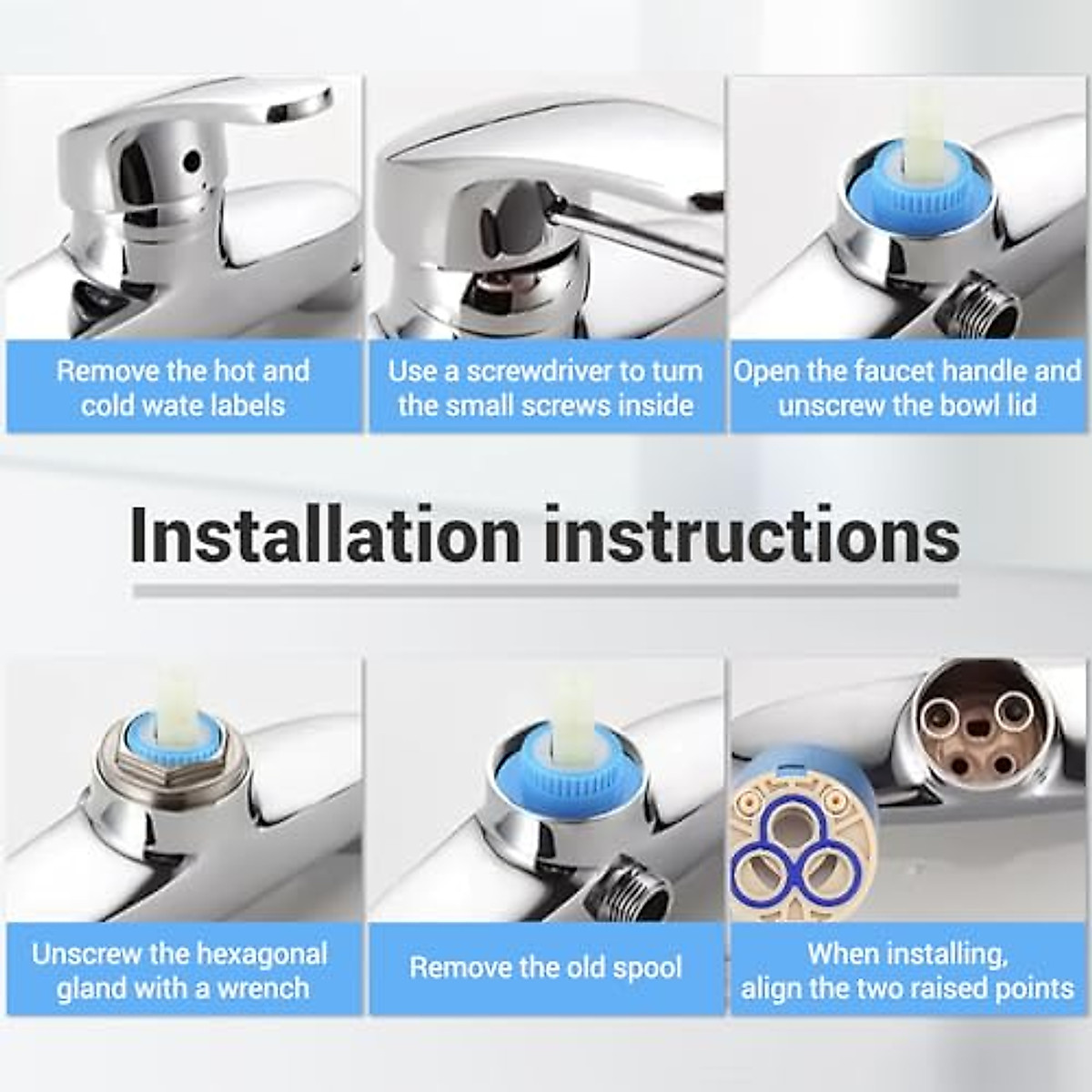 Remove the hot and cold wate labels

Use a screwdriver to turn the small screws inside

Open the faucet handle and unscrew the bowl lid

Installation instructions

Unscrew the hexagonal gland with a wrench

Remove the old spool

When installing, align the two raised points