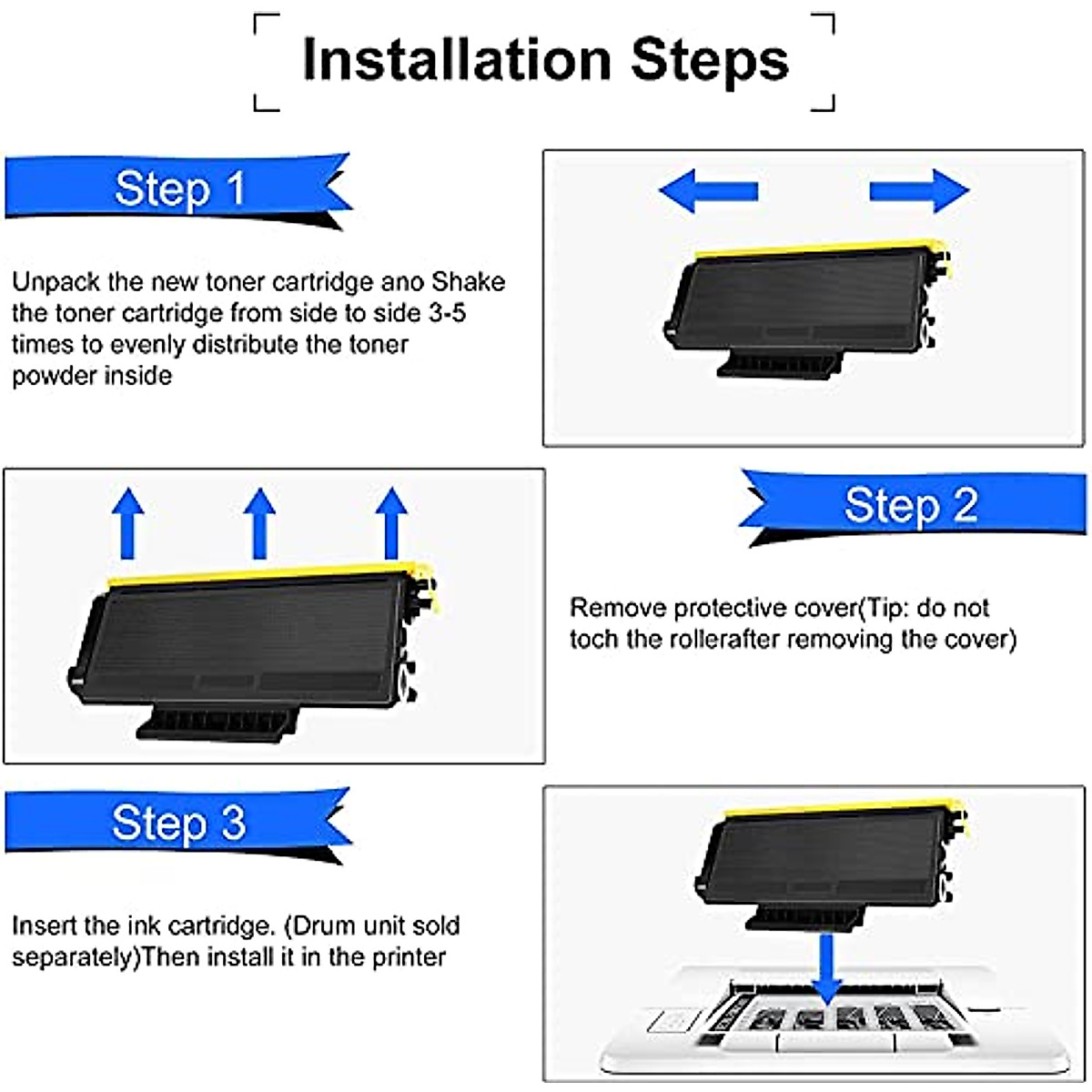 Installation Steps

Step 1

Unpack the new toner cartridge ano Shake the toner cartridge from side to side 3-5 times to evenly distribute the toner powder inside

Step 2

Remove protective cover(Tip: do not toch the rollerafter removing the cover)

Step 3

Insert the ink cartridge. (Drum unit sold separately)Then install it in the printer