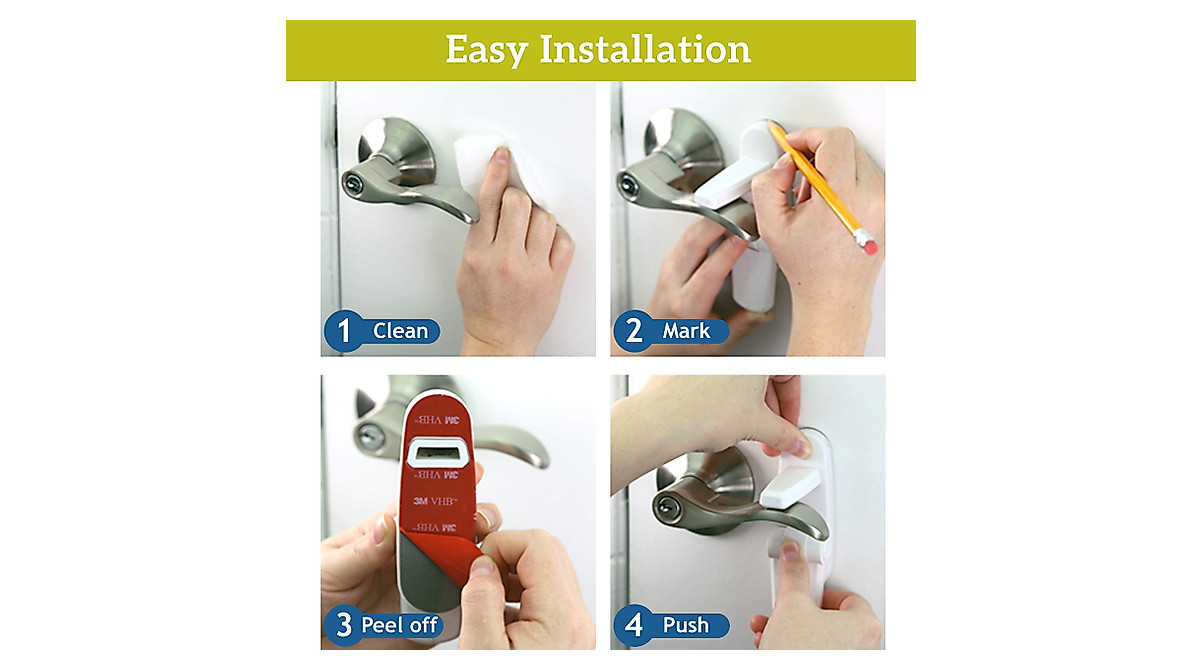 Easy Installation

1 Clean

2 Mark

3M VHB

3M VHB

3M VHB

3 Peel off

4 Push