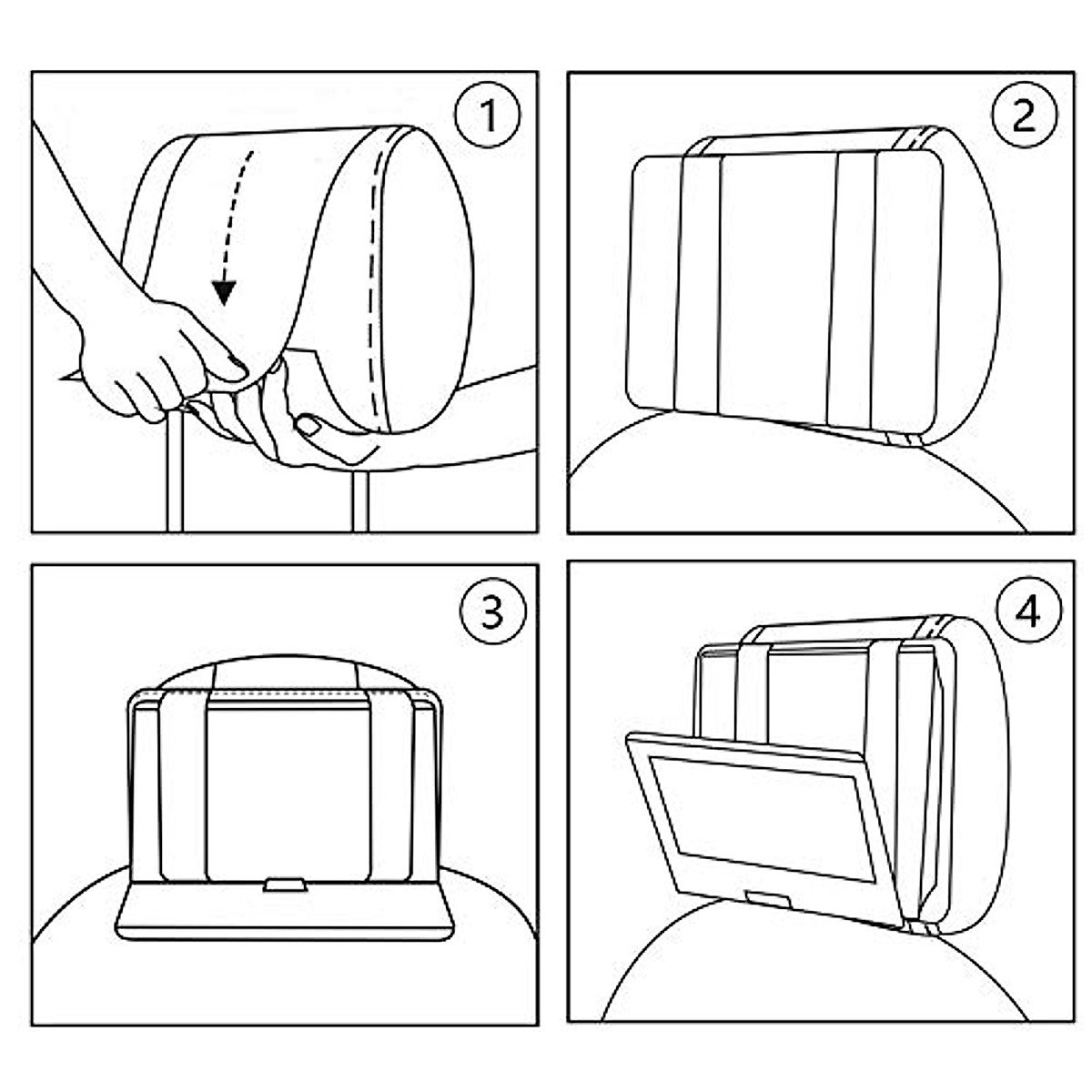 1

2

3

4