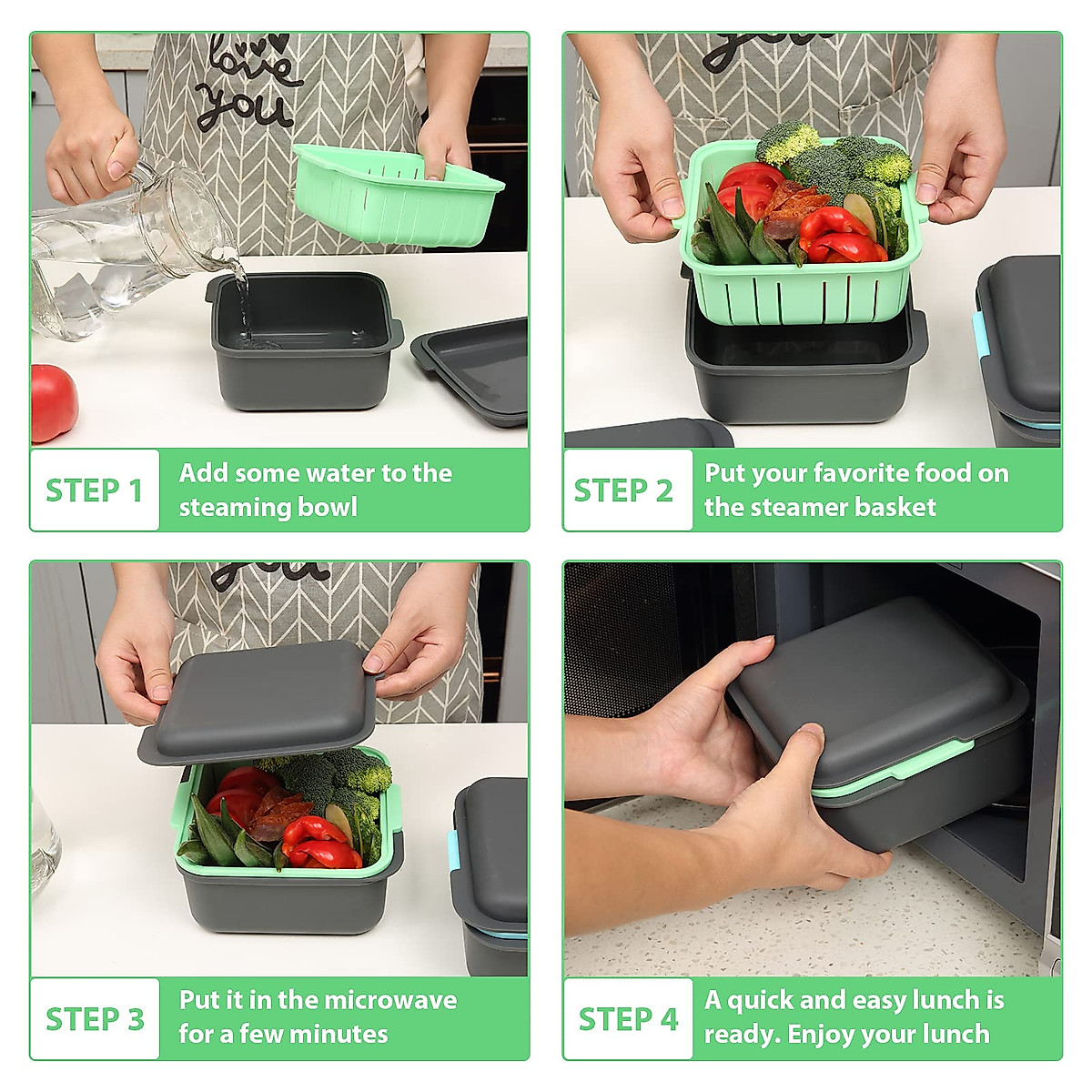 love you

STEP 1 Add some water to the steaming bowl

STEP 2 Put your favorite food on the steamer basket

STEP 3 Put it in the microwave for a few minutes

STEP 4 A quick and easy lunch is ready. Enjoy your lunch