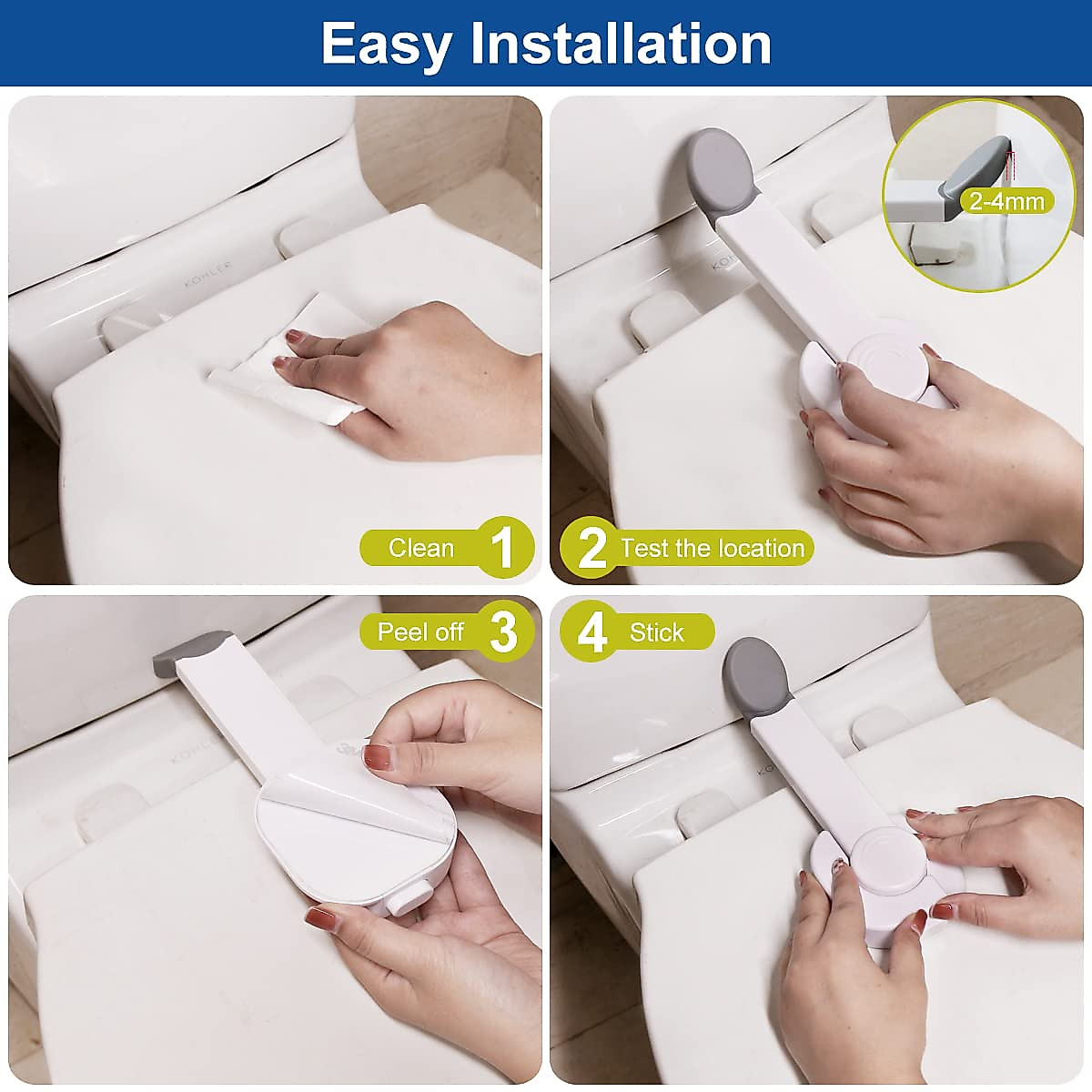 Easy Installation

KOHLER

Clean 1

2-4mm

2 Test the location

Peel off 3

KOHLER

4 Stick