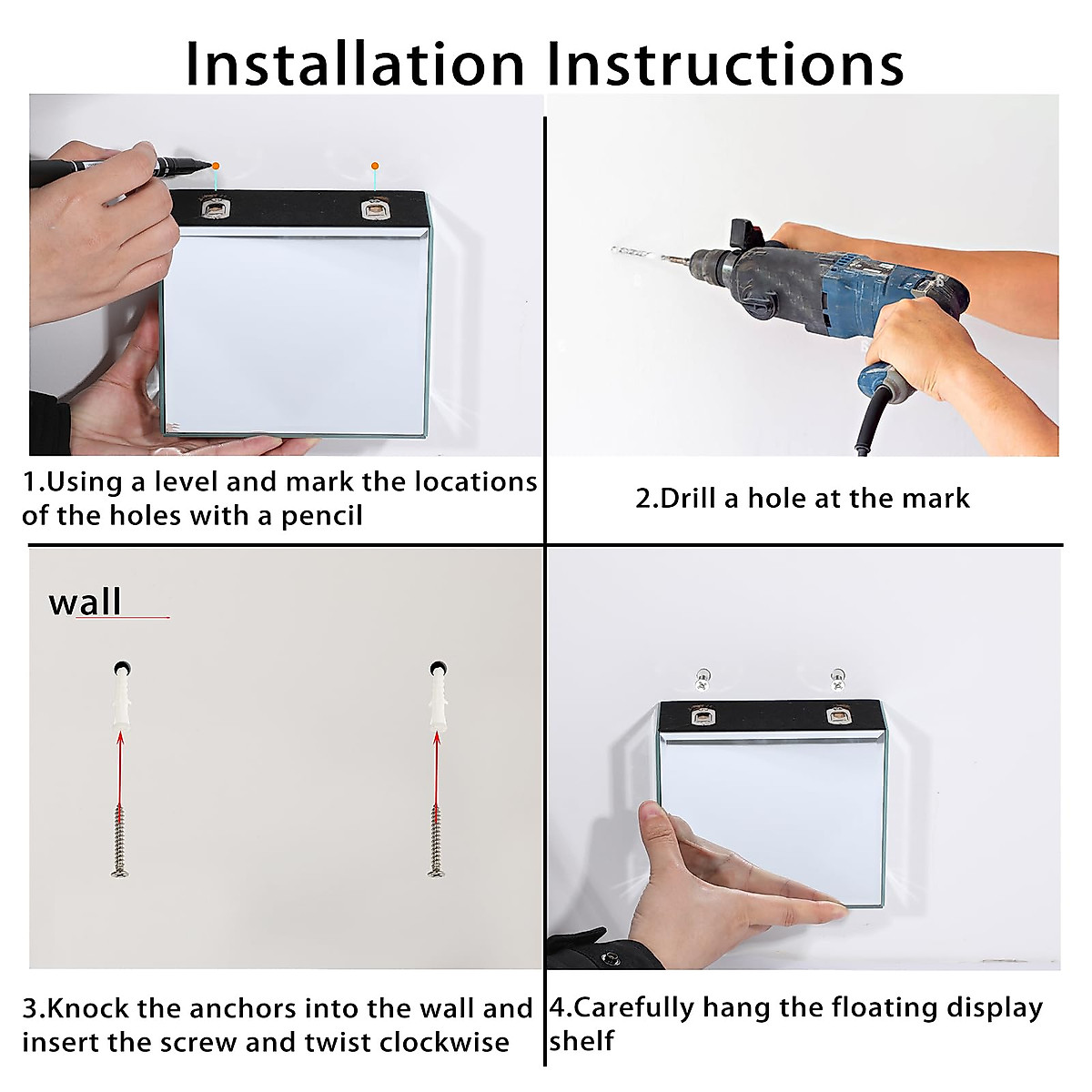 Installation Instructions

1.Using a level and mark the locations of the holes with a pencil

2.Drill a hole at the mark

wall

3.Knock the anchors into the wall and insert the screw and twist clockwise

4.Carefully hang the floating display shelf