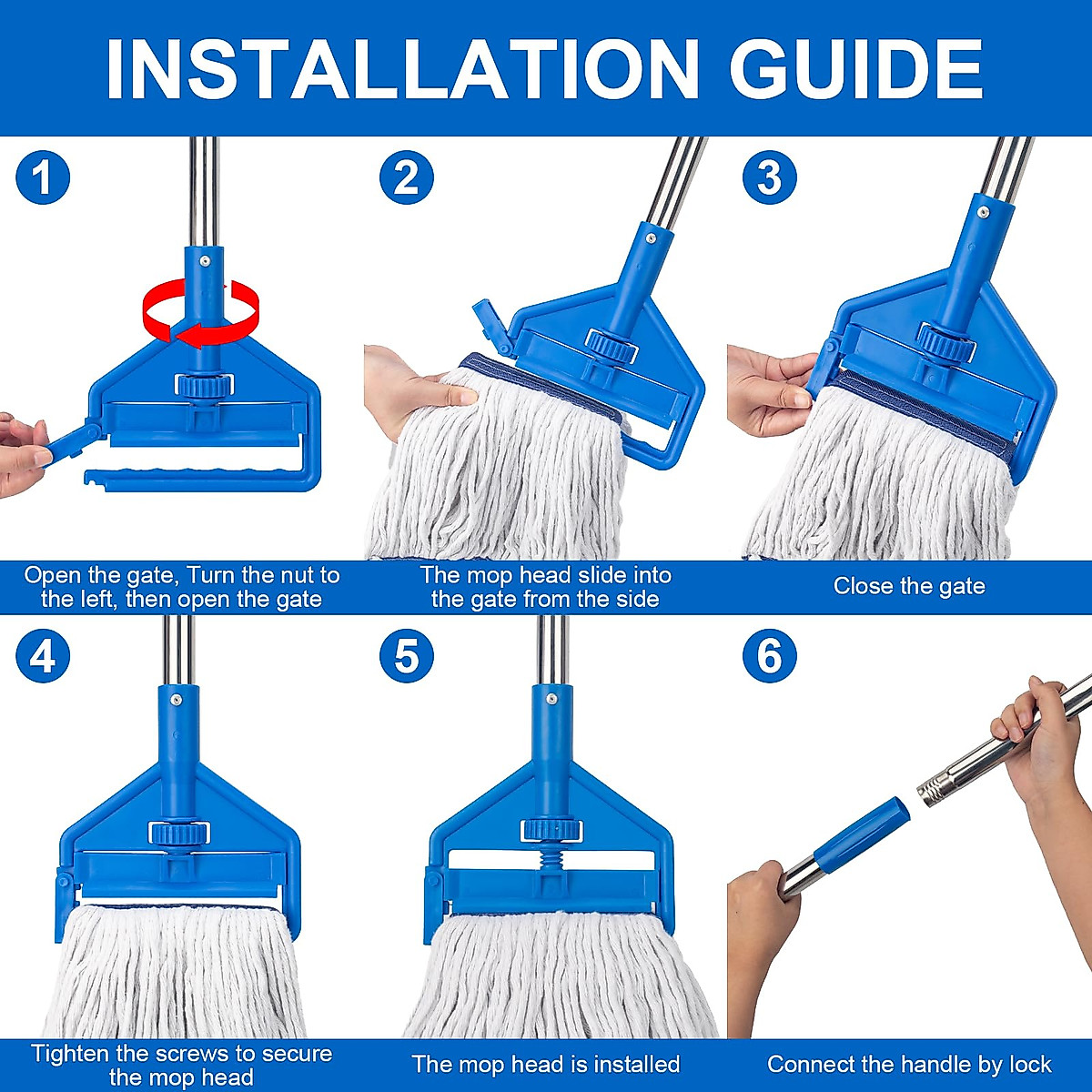 INSTALLATION GUIDE

1

Open the gate, Turn the nut to the left, then open the gate

2

The mop head slide into the gate from the side

3

Close the gate

4

Tighten the screws to secure the mop head

5

The mop head is installed

6

Connect the handle by lock