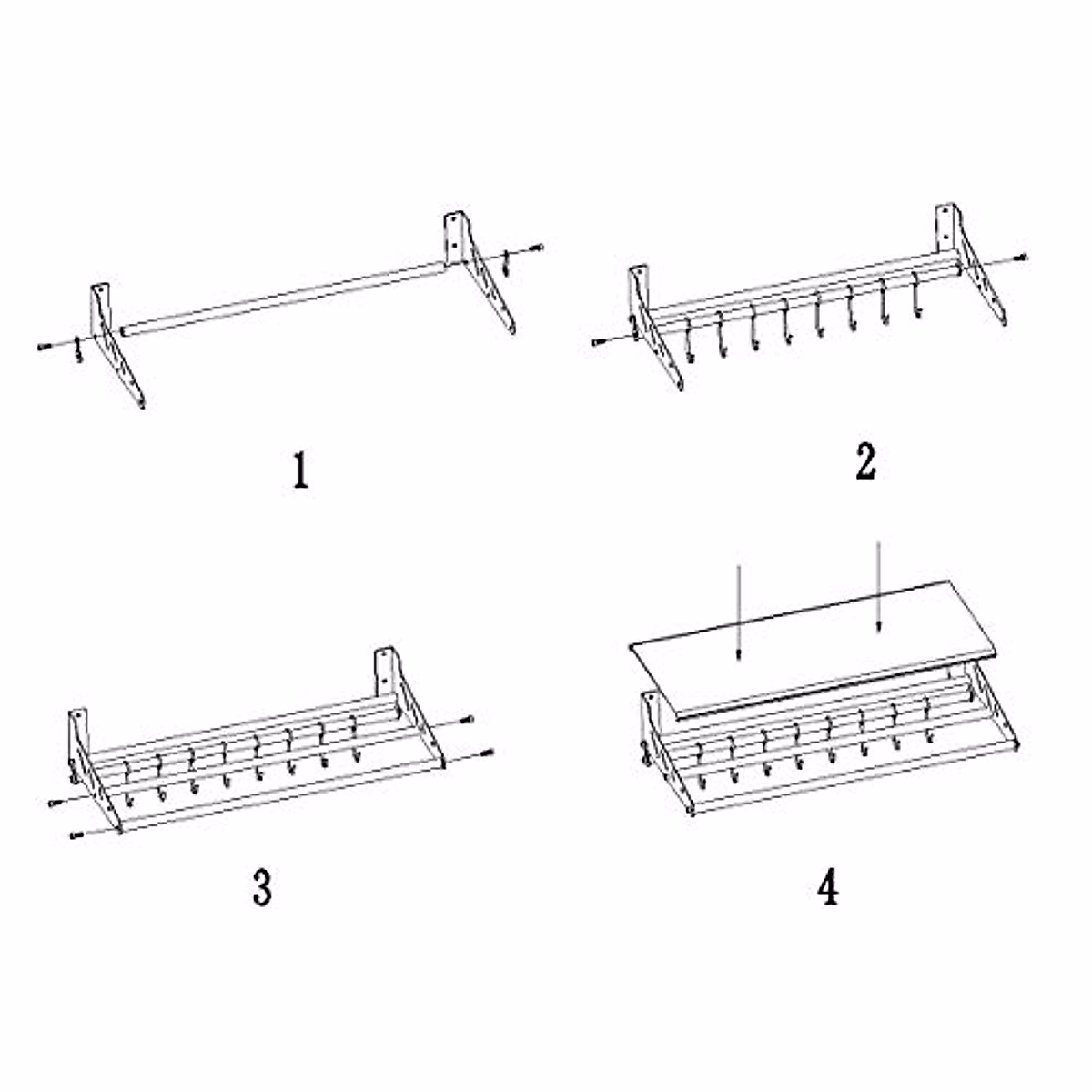 1

2

3

4