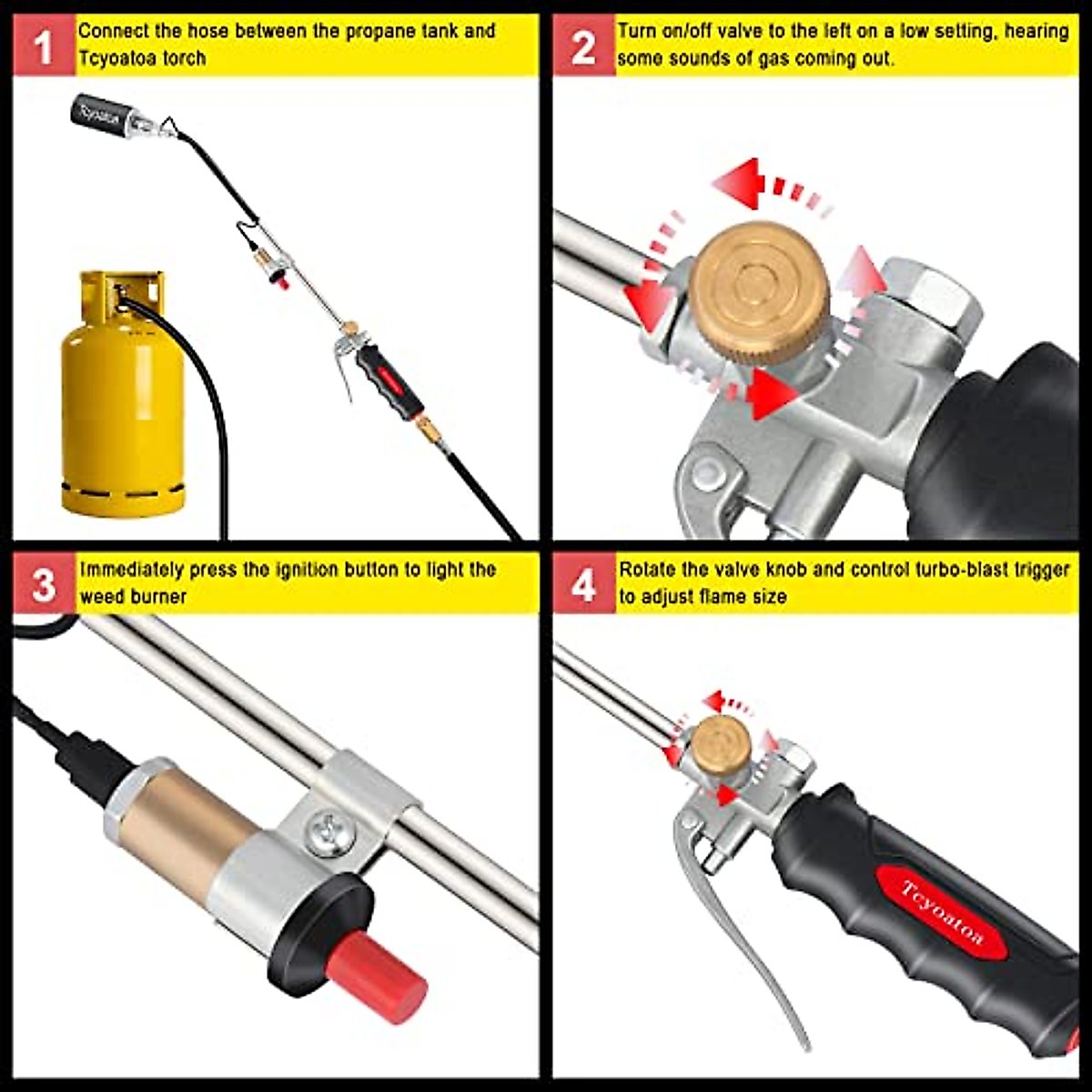 1 Connect the hose between the propane tank and Tcyoatoa torch

Tcyoatoa

2 Turn on/off valve to the left on a low setting, hearing some sounds of gas coming out.

3 Immediately press the ignition button to light the weed burner

4 Rotate the valve knob and control turbo-blast trigger to adjust flame size

Tcyoatoa