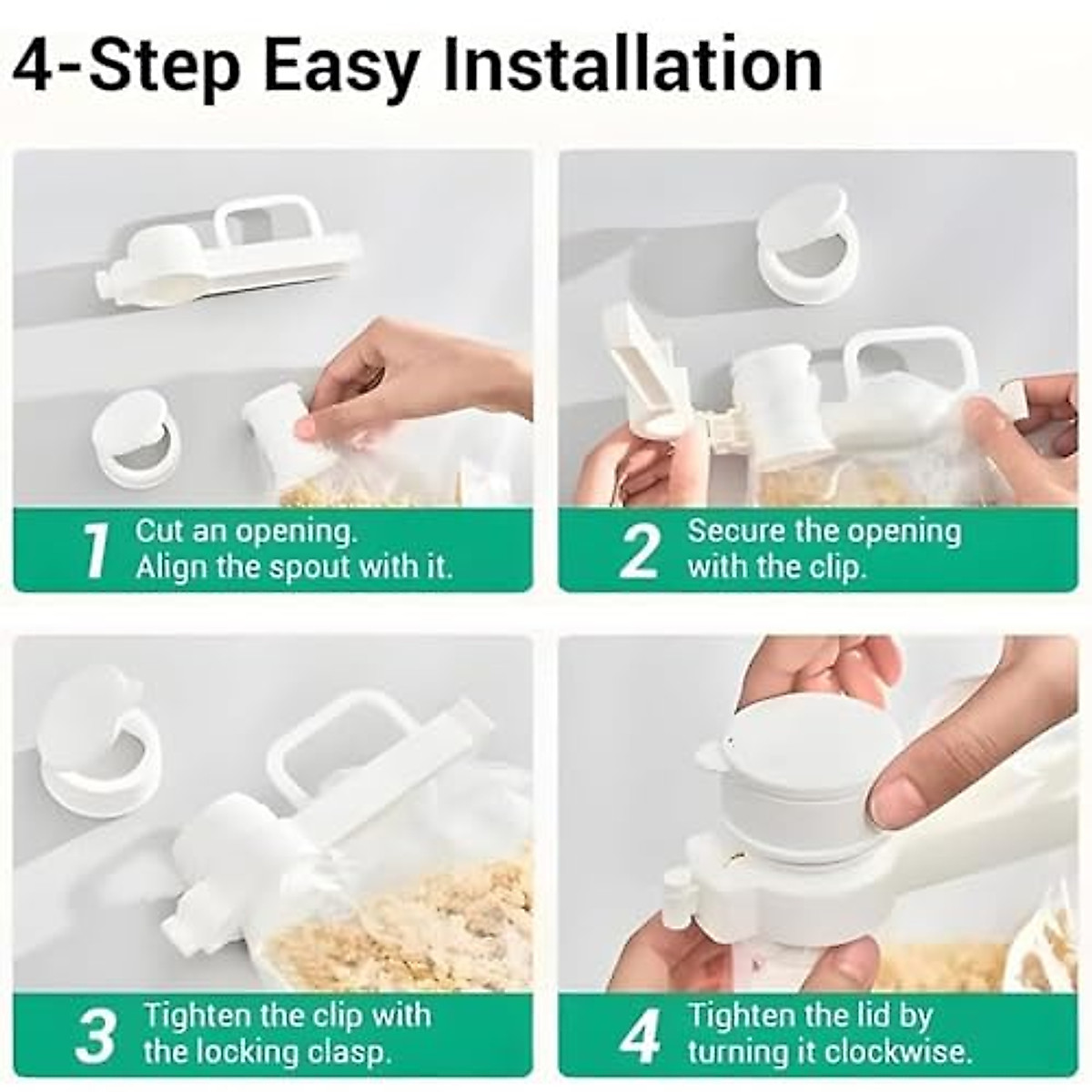 4-Step Easy Installation

1 Cut an opening. Align the spout with it.

2 Secure the opening with the clip.

3 Tighten the clip with the locking clasp.

4 Tighten the lid by turning it clockwise.