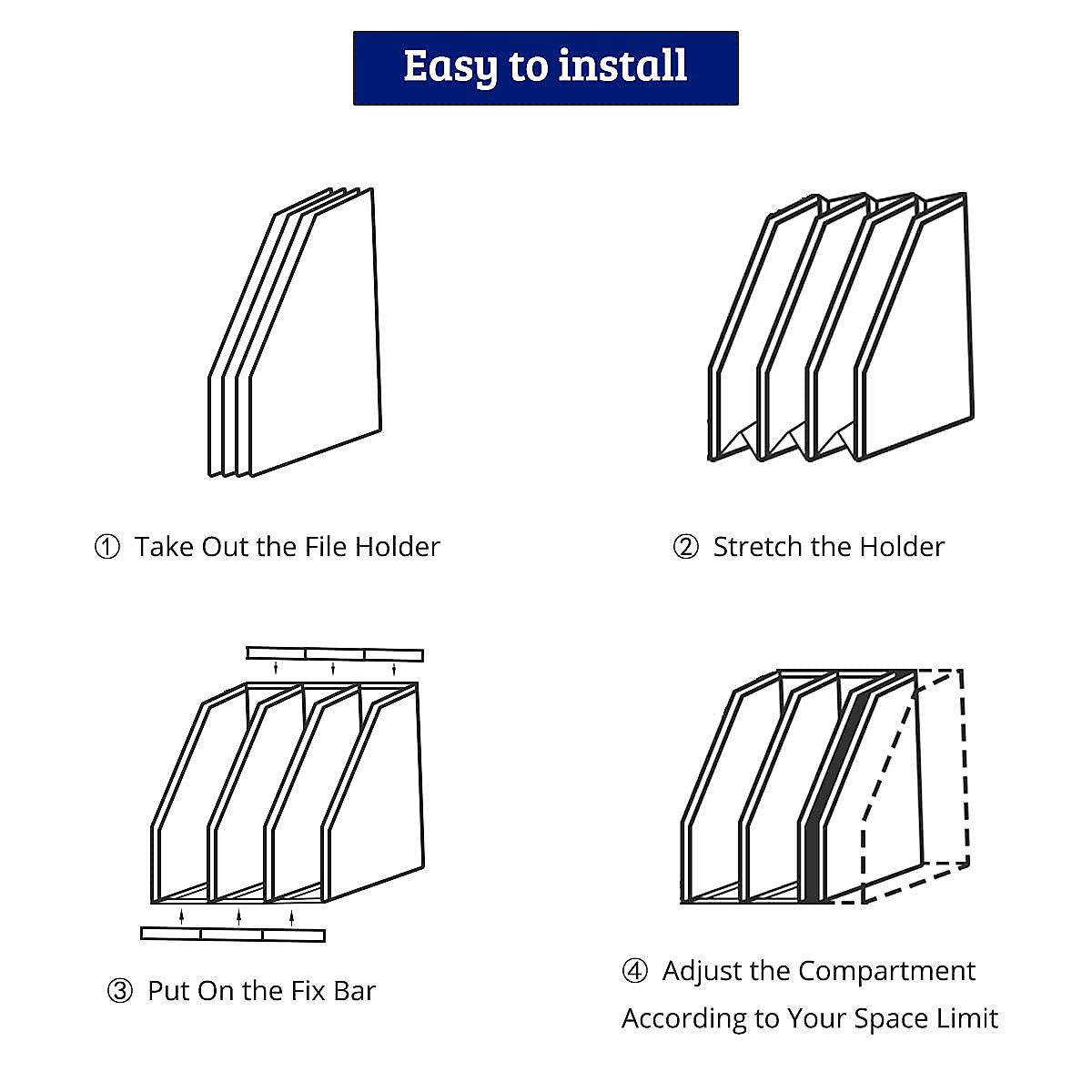 Easy to install

① Take Out the File Holder

② Stretch the Holder

③ Put On the Fix Bar

④ Adjust the Compartment According to Your Space Limit