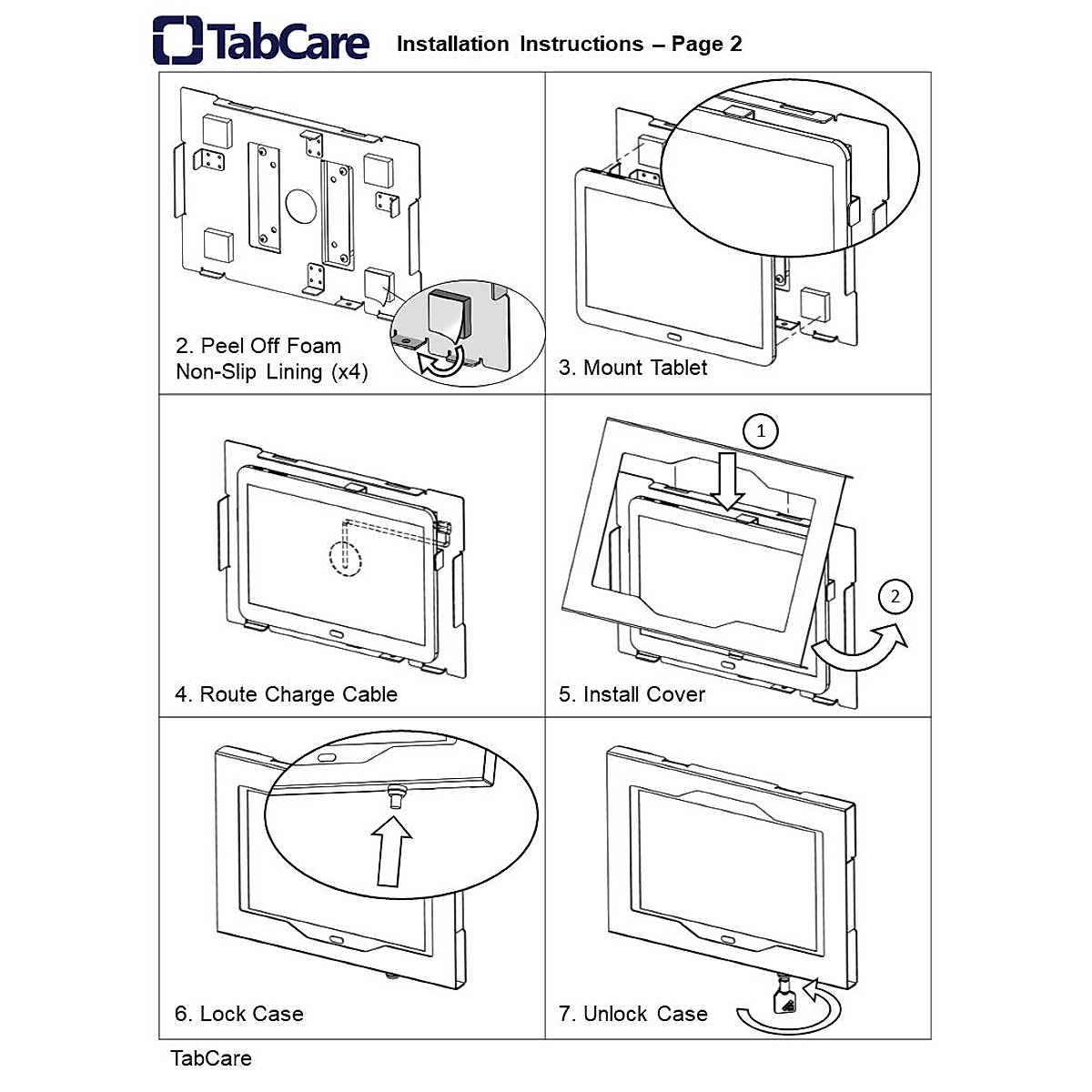 TabCare Installation Instructions – Page 2

2. Peel Off Foam Non-Slip Lining (x4)

3. Mount Tablet

4. Route Charge Cable

1

2

5. Install Cover

6. Lock Case

7. Unlock Case

TabCare