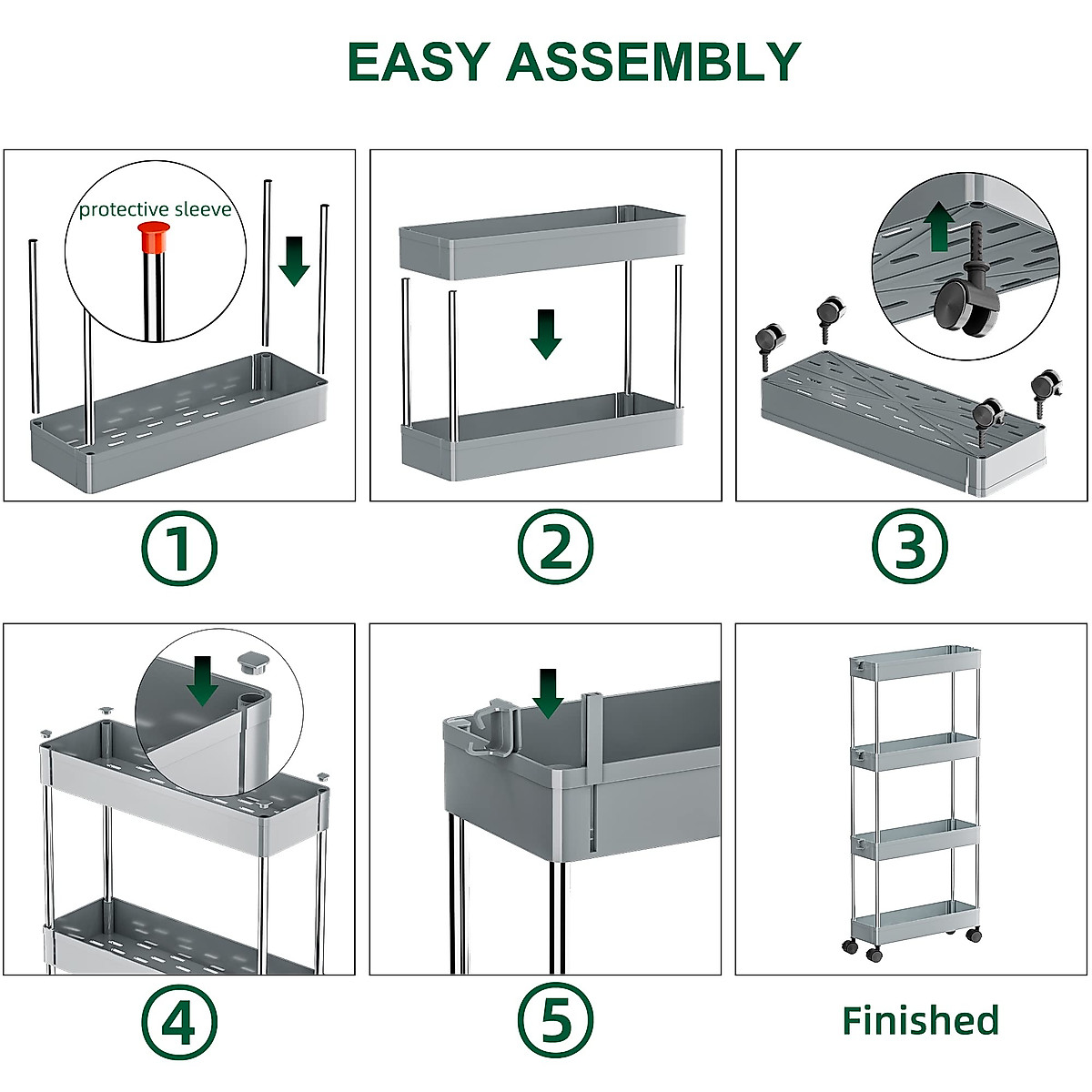 EASY ASSEMBLY

protective sleeve

①

②

③

④

⑤

Finished