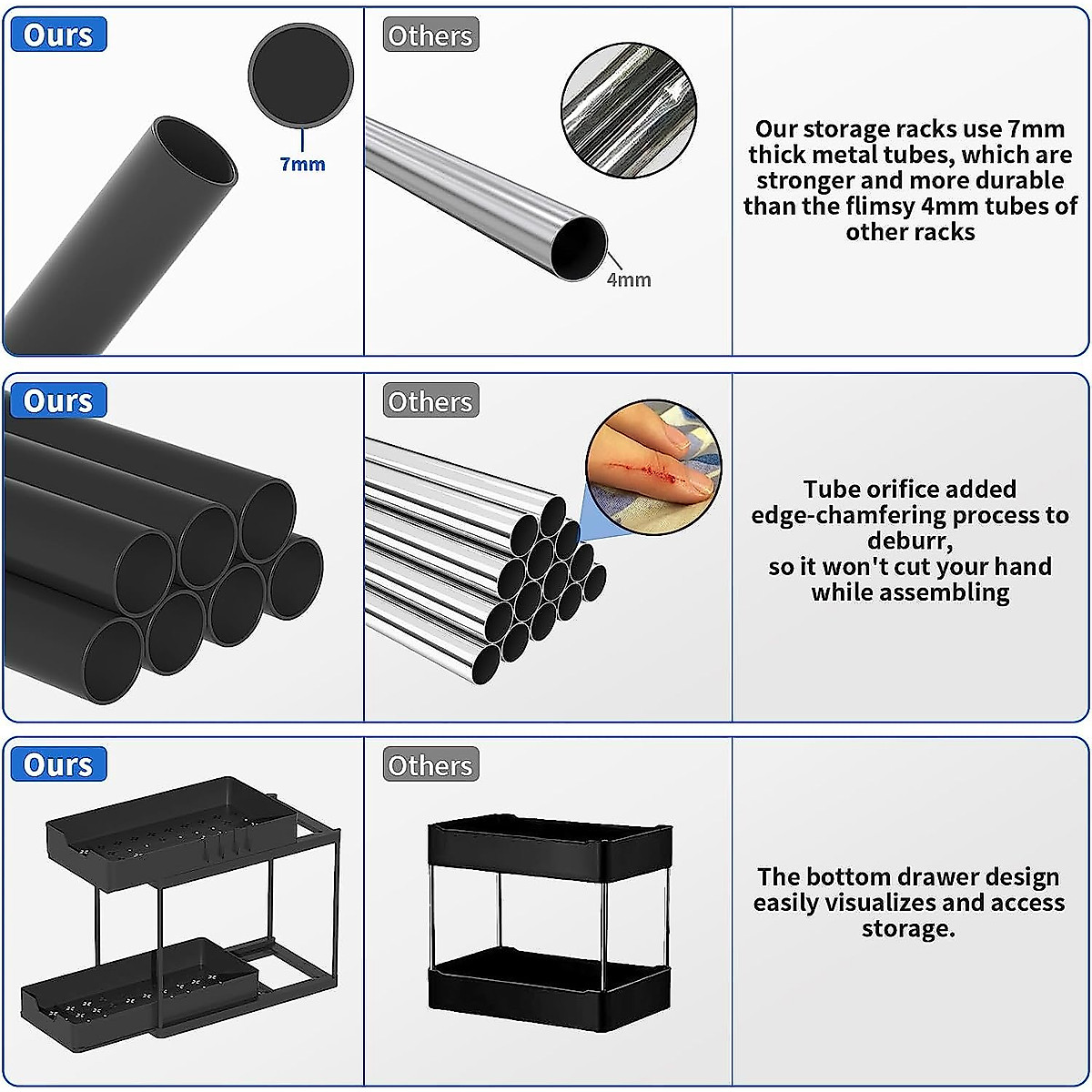 Ours

7mm

Others

4mm

Our storage racks use 7mm thick metal tubes, which are stronger and more durable than the flimsy 4mm tubes of other racks

Ours

Others

Tube orifice added edge-chamfering process to deburr, so it won't cut your hand while assembling

Ours

Others

The bottom drawer design easily visualizes and access storage.