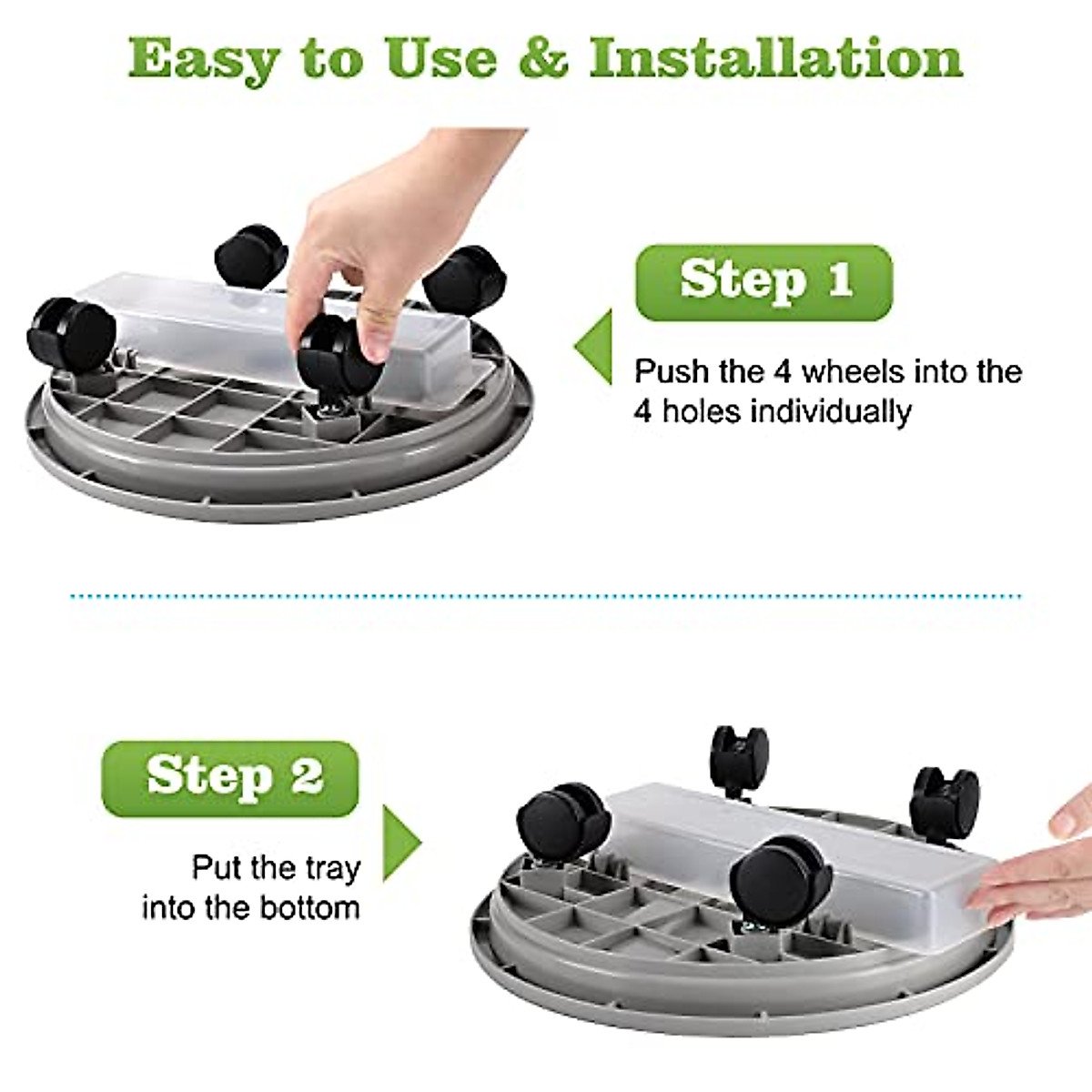 Easy to Use & Installation

Step 1

Push the 4 wheels into the 4 holes individually

Step 2

Put the tray into the bottom