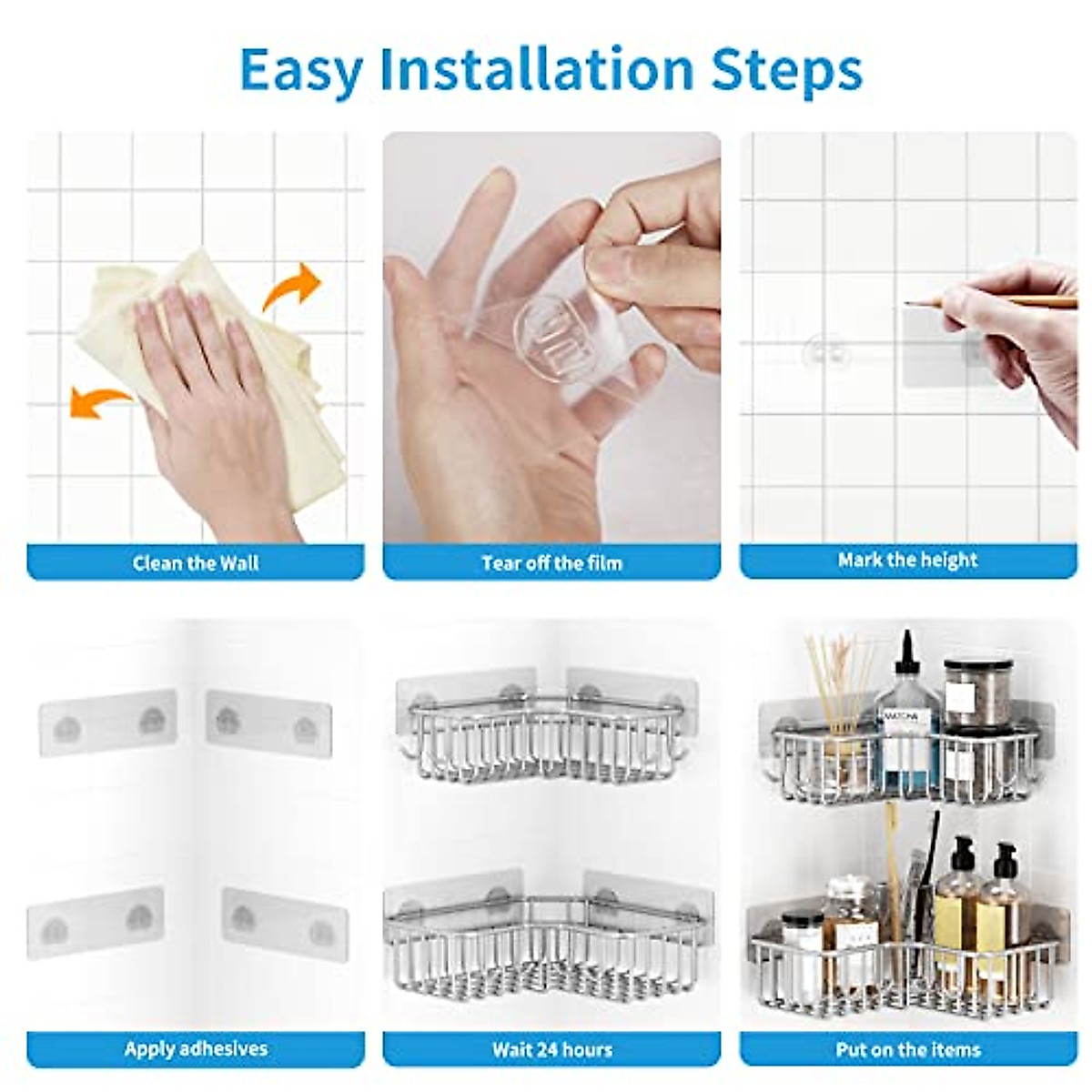 Easy Installation Steps

Clean the Wall

Tear off the film

Mark the height

Apply adhesives

Wait 24 hours

Put on the items