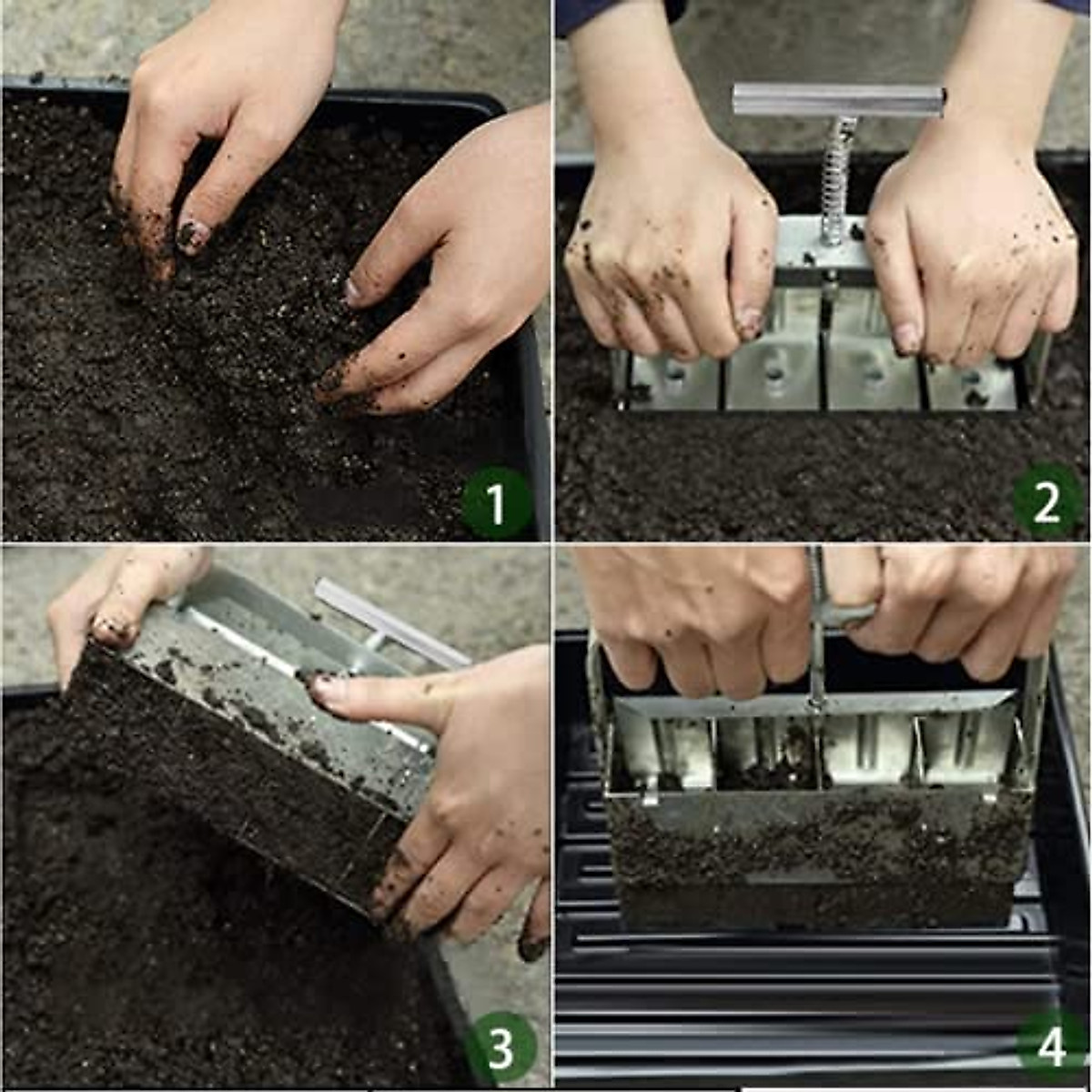 1

2

3

4