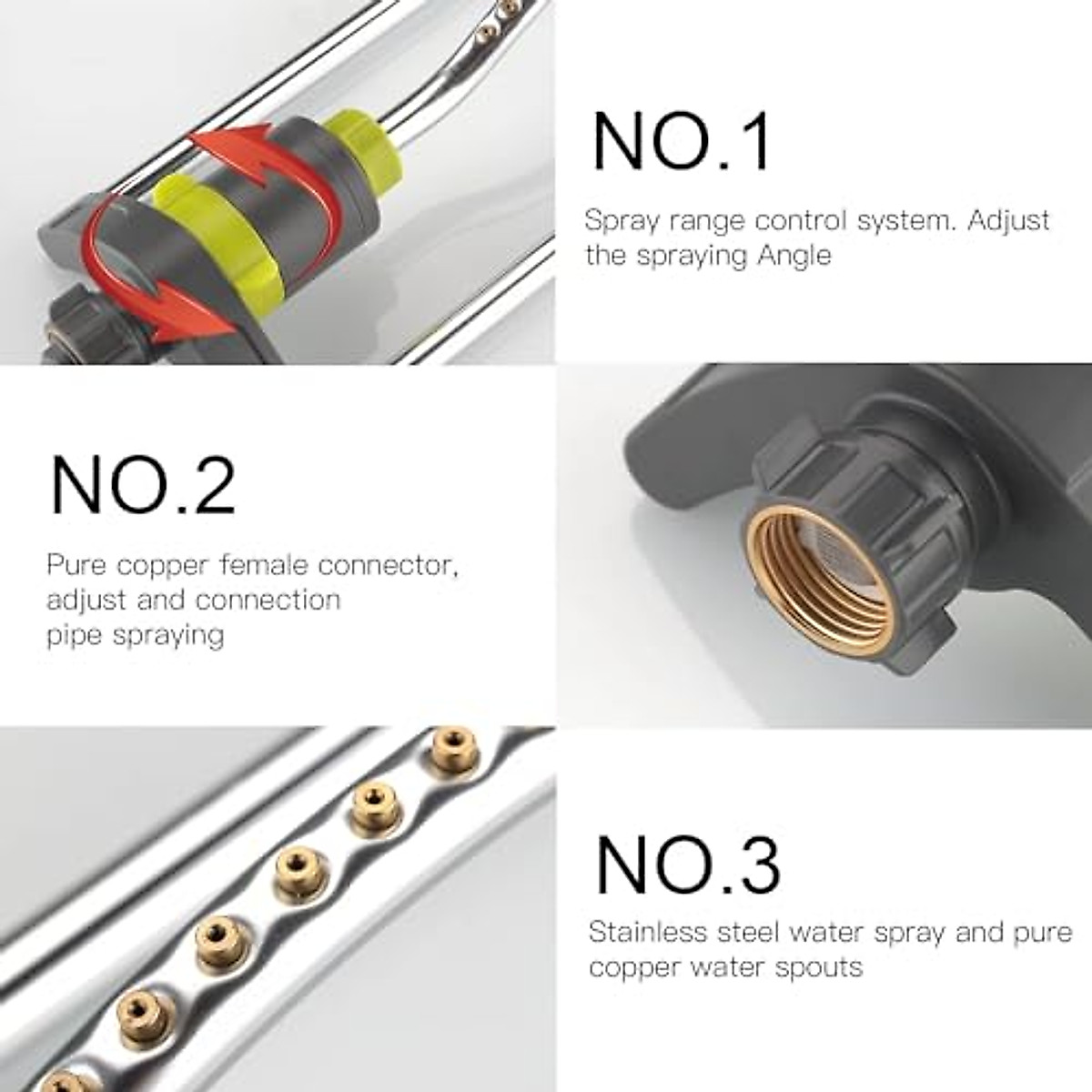 NO.1

Spray range control system. Adjust the spraying Angle

NO.2

Pure copper female connector, adjust and connection pipe spraying

NO.3

Stainless steel water spray and pure copper water spouts