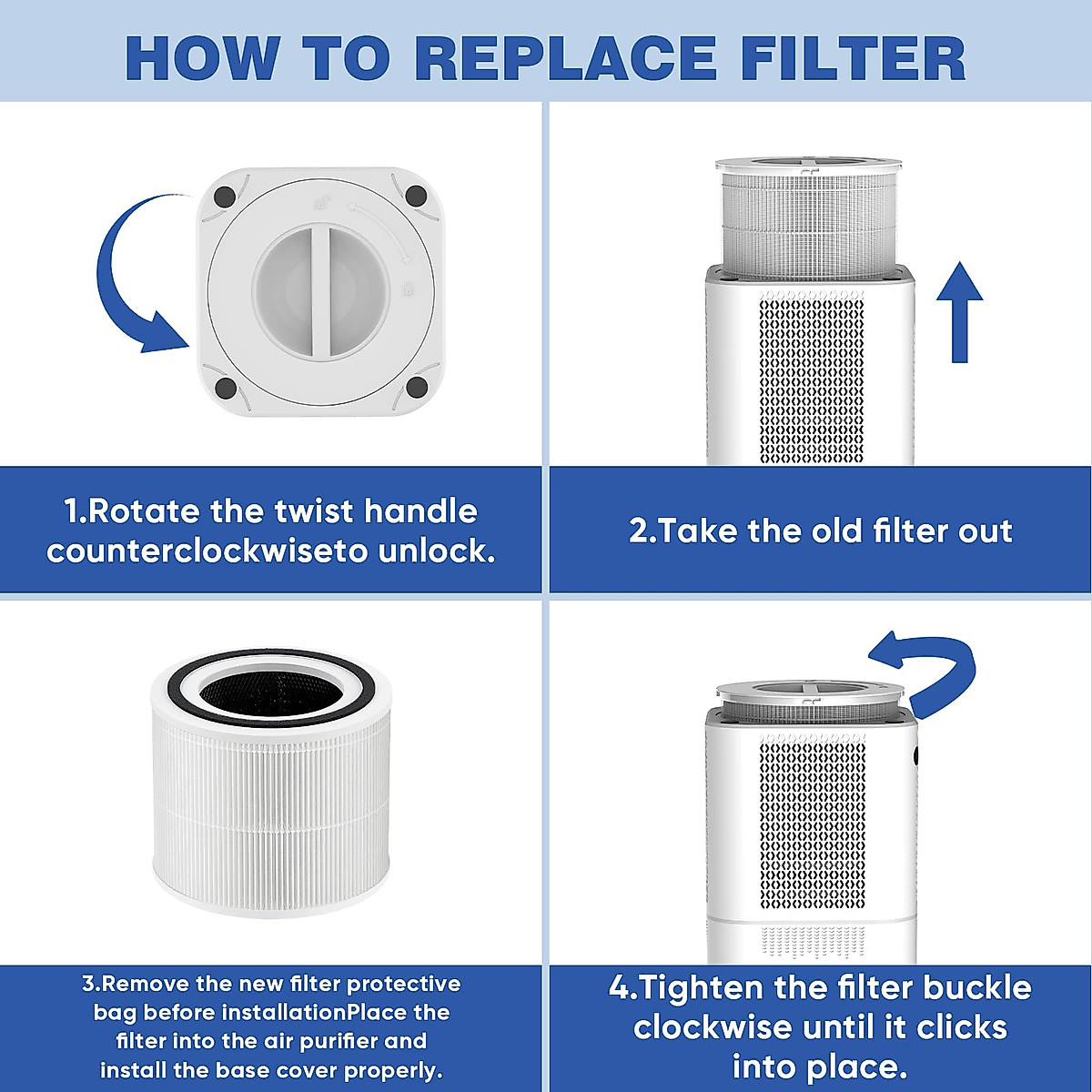 HOW TO REPLACE FILTER

1.Rotate the twist handle counterclockwiseto unlock.

2.Take the old filter out

3.Remove the new filter protective bag before installationPlace the filter into the air purifier and install the base cover properly.

4.Tighten the filter buckle clockwise until it clicks into place.