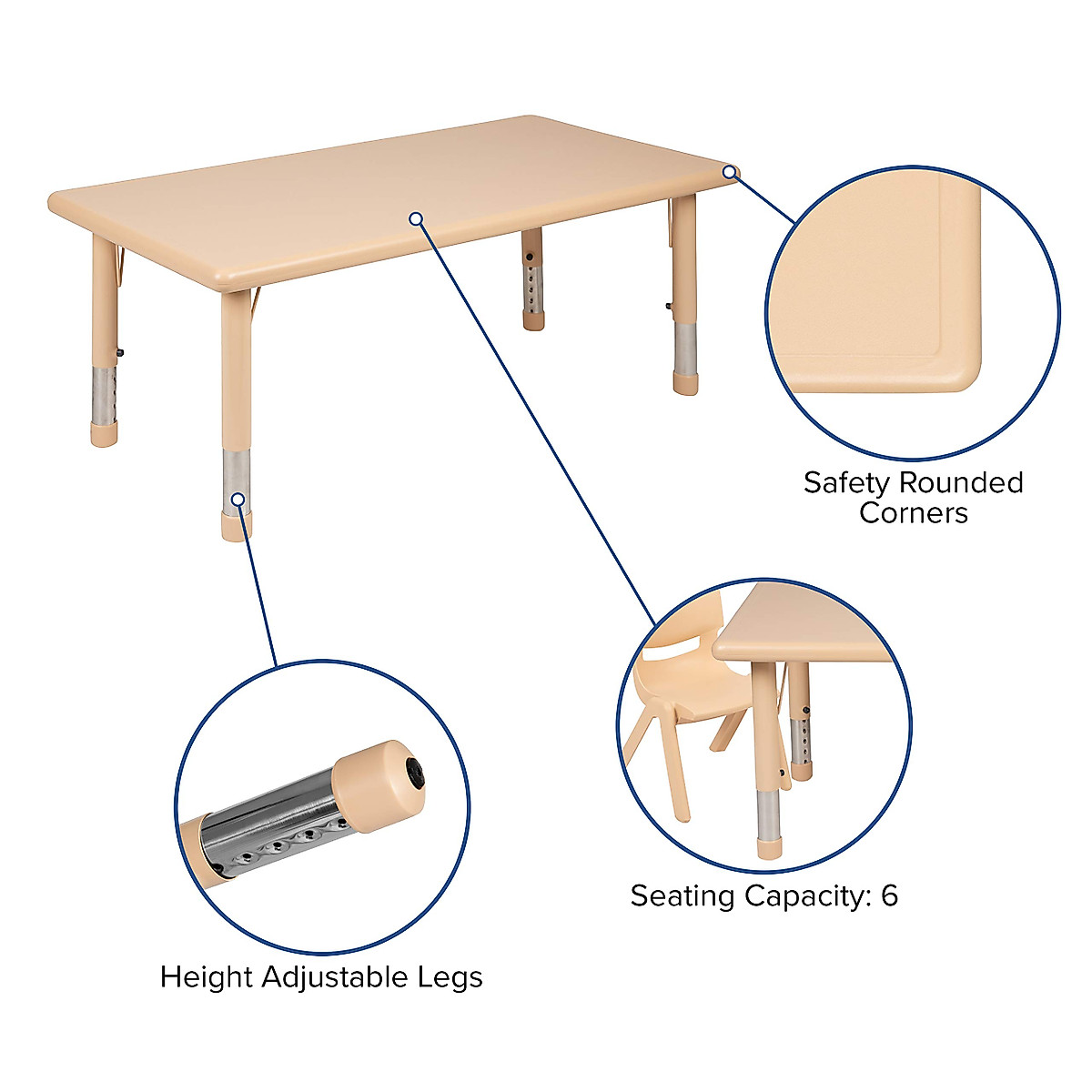 Safety Rounded Corners

Seating Capacity: 6

Height Adjustable Legs