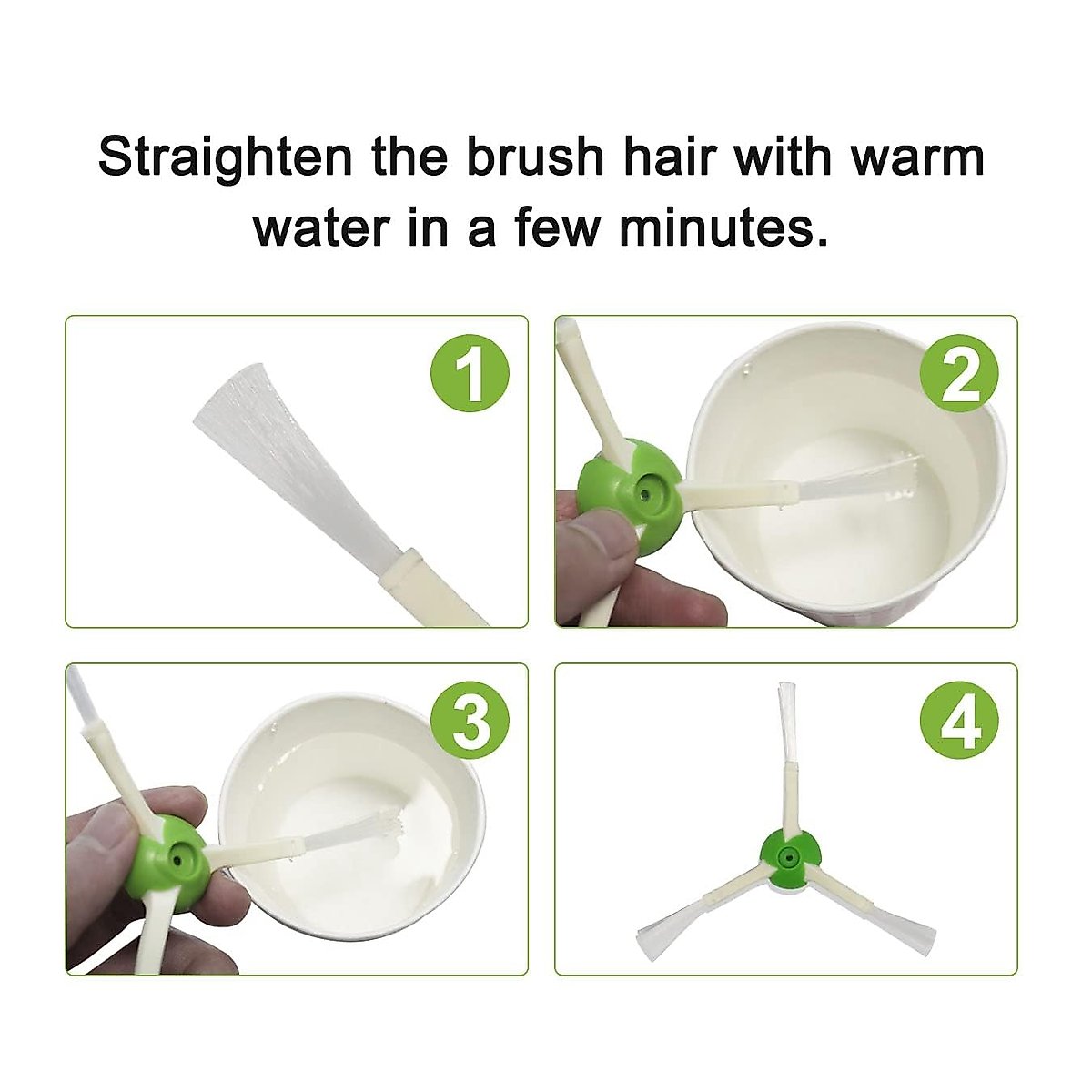 Straighten the brush hair with warm water in a few minutes.

1

2

3

4