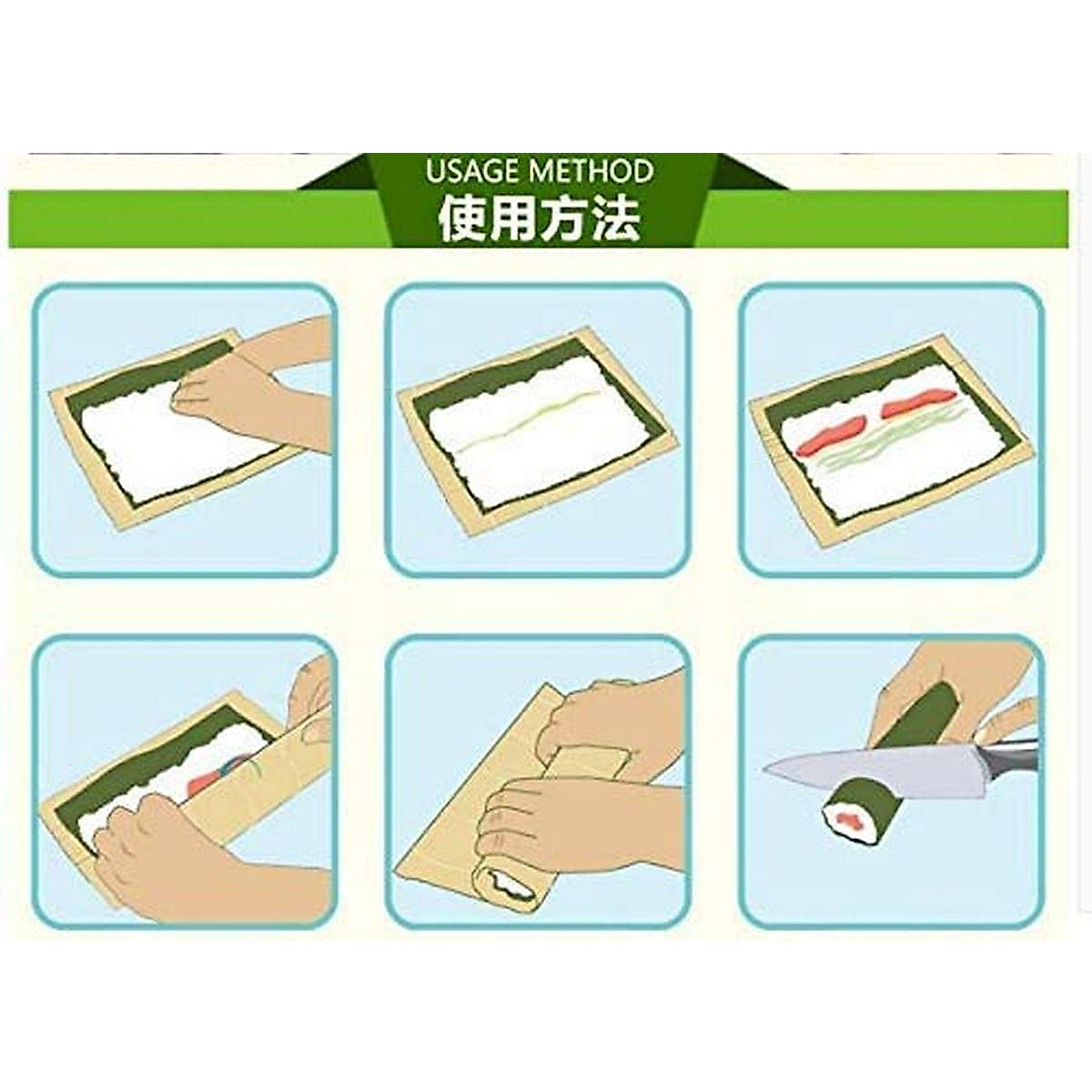 USAGE METHOD
使用方法