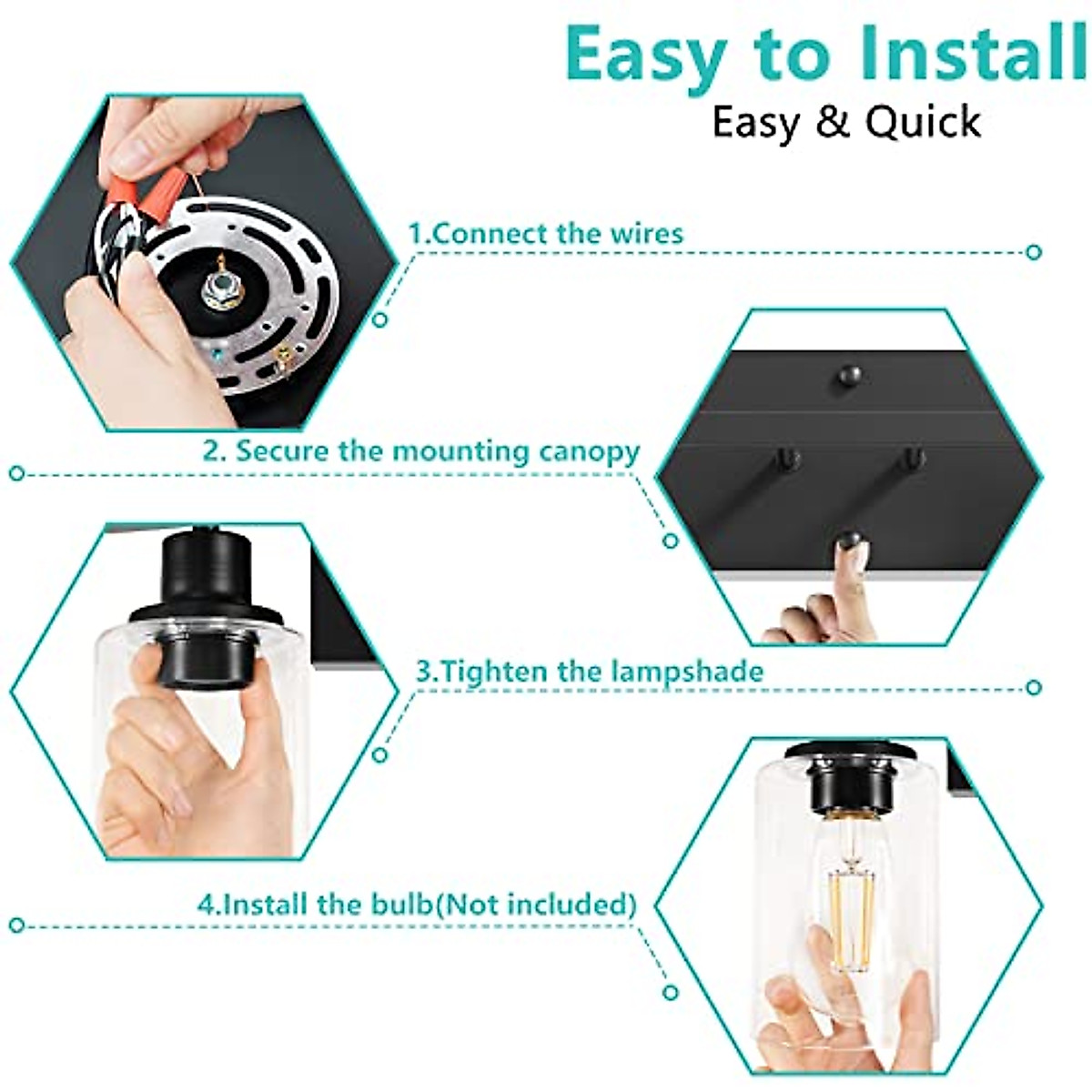 Easy to Install
Easy & Quick

1.Connect the wires

2. Secure the mounting canopy

3.Tighten the lampshade

4.Install the bulb(Not included)