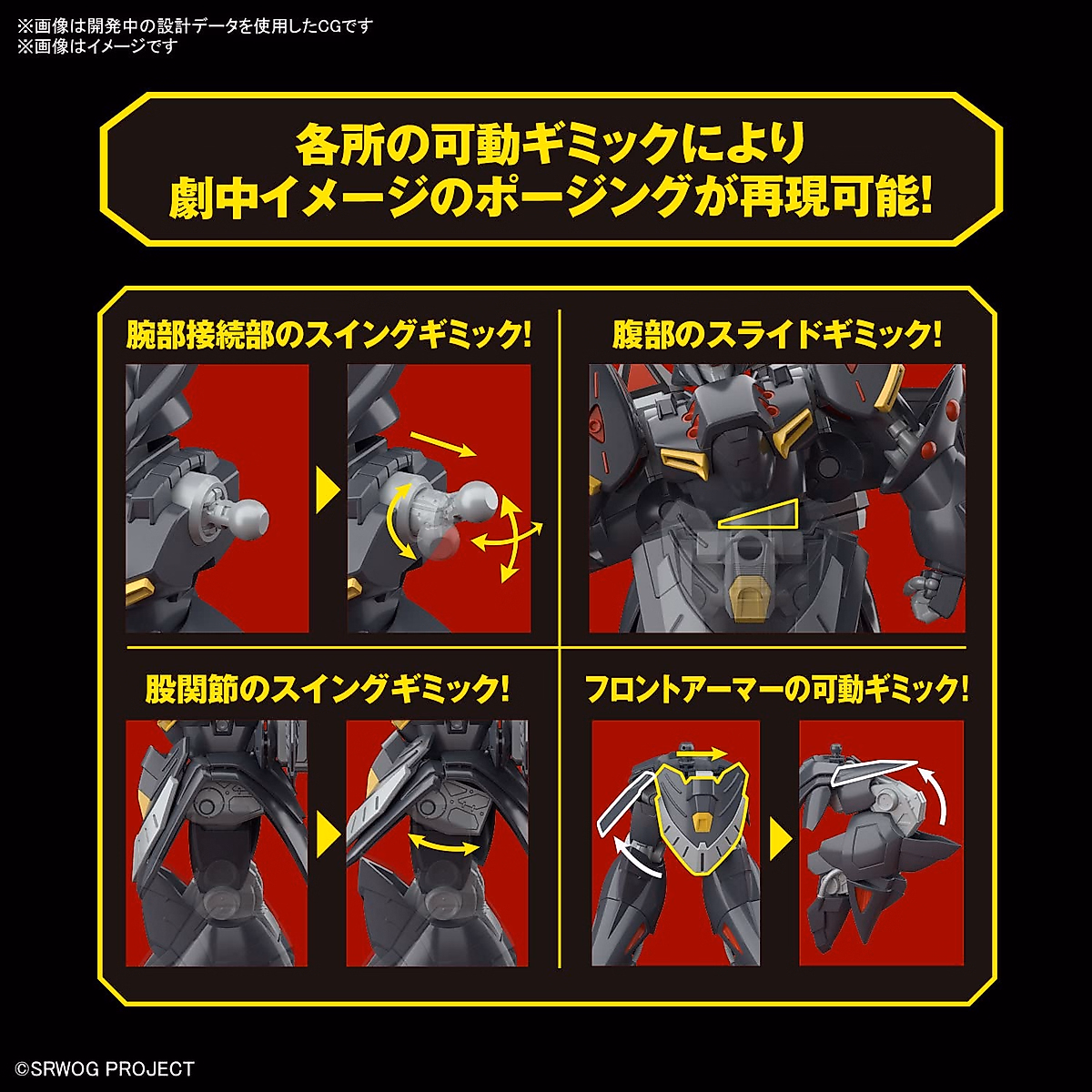 ※画像は開発中の設計データを使用したCGです
※画像はイメージです

各所の可動ギミックにより
劇中イメージのポージングが再現可能!

腕部接続部のスイングギミック!

腹部のスライドギミック!

股関節のスイングギミック!

フロントアーマーの可動ギミック!

©SRWOG PROJECT