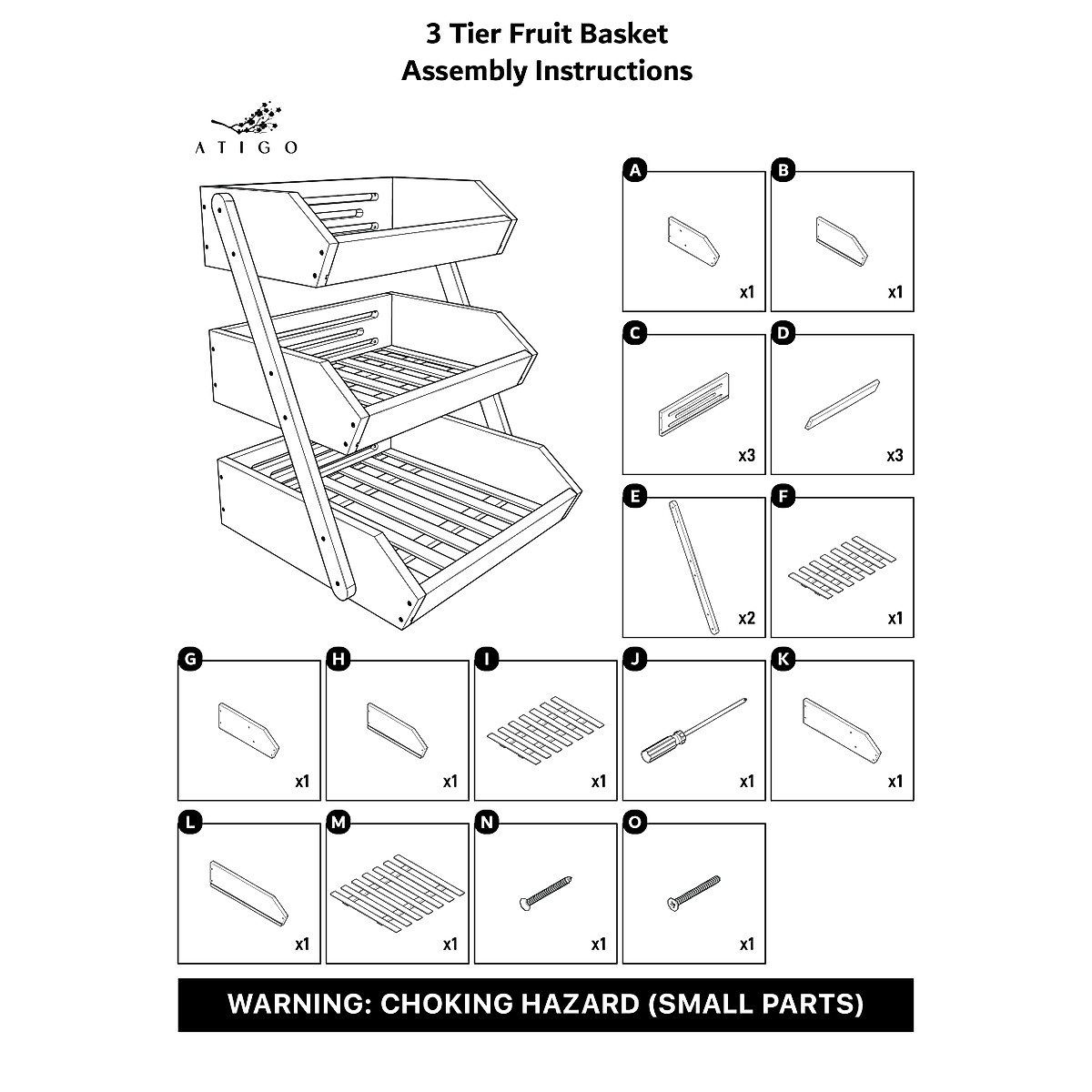 3 Tier Fruit Basket
Assembly Instructions

ATIGO

A
x1

B
x1

C
x3

D
x3

E
x2

F
x1

G
x1

H
x1

I
x1

J
x1

K
x1

L
x1

M
x1

N
x1

O
x1

WARNING: CHOKING HAZARD (SMALL PARTS)