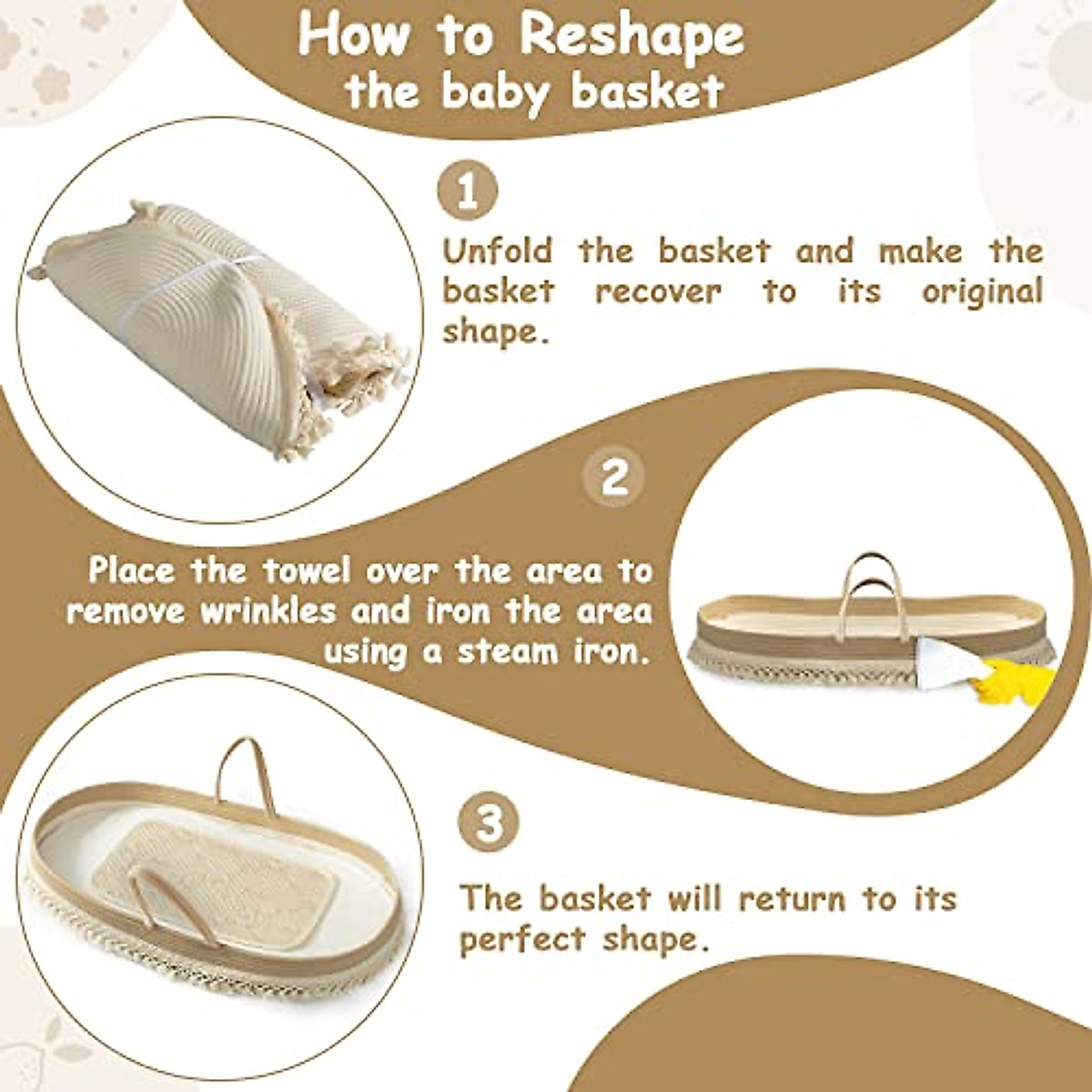 How to Reshape the baby basket

1

Unfold the basket and make the basket recover to its original shape.

2

Place the towel over the area to remove wrinkles and iron the area using a steam iron.

3

The basket will return to its perfect shape.