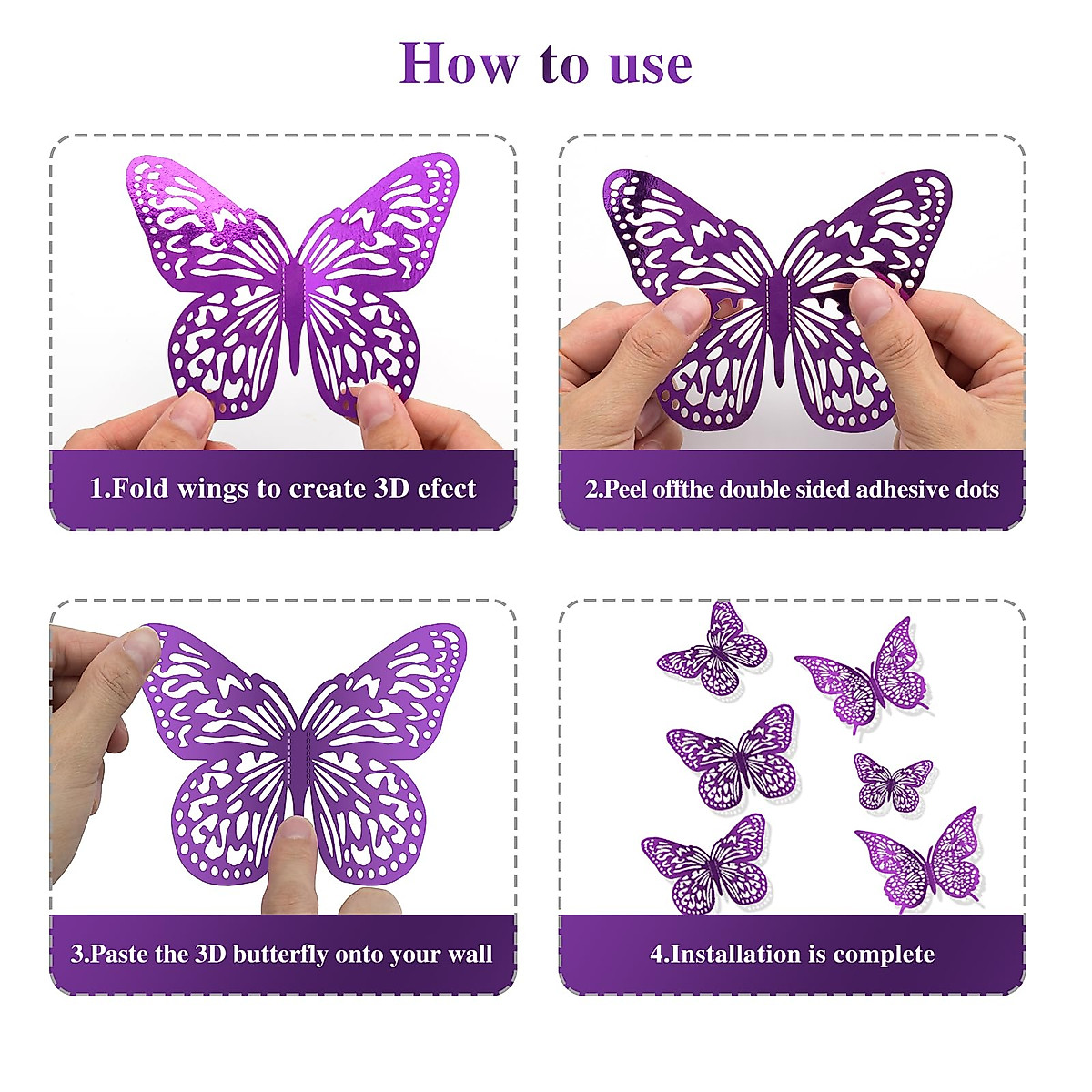 How to use

1.Fold wings to create 3D efect

2.Peel offthe double sided adhesive dots

3.Paste the 3D butterfly onto your wall

4.Installation is complete