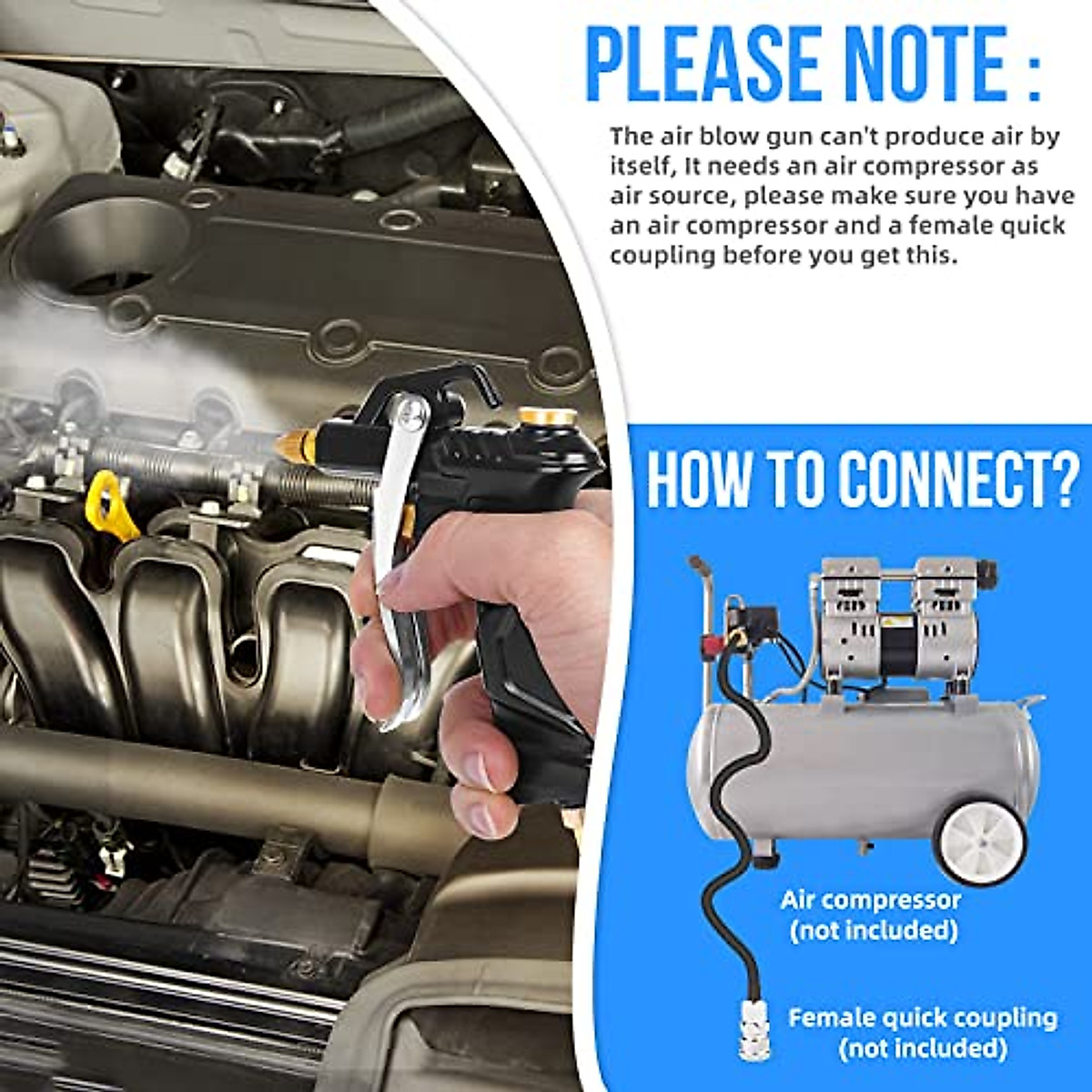 PLEASE NOTE :

The air blow gun can't produce air by itself, It needs an air compressor as air source, please make sure you have an air compressor and a female quick coupling before you get this.

HOW TO CONNECT?

Air compressor (not included)

Female quick coupling (not included)