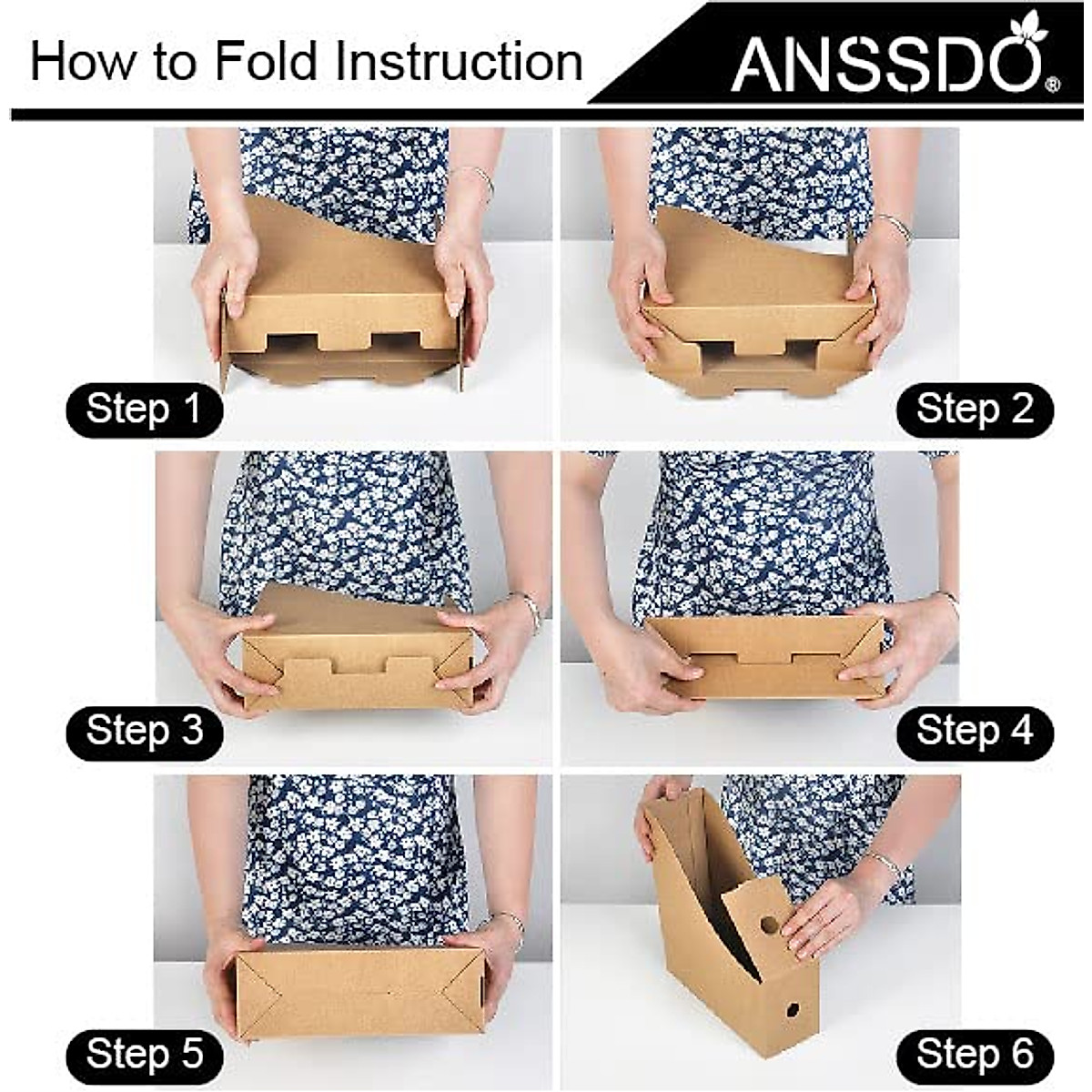 How to Fold Instruction

ANSSDO®

Step 1

Step 2

Step 3

Step 4

Step 5

Step 6