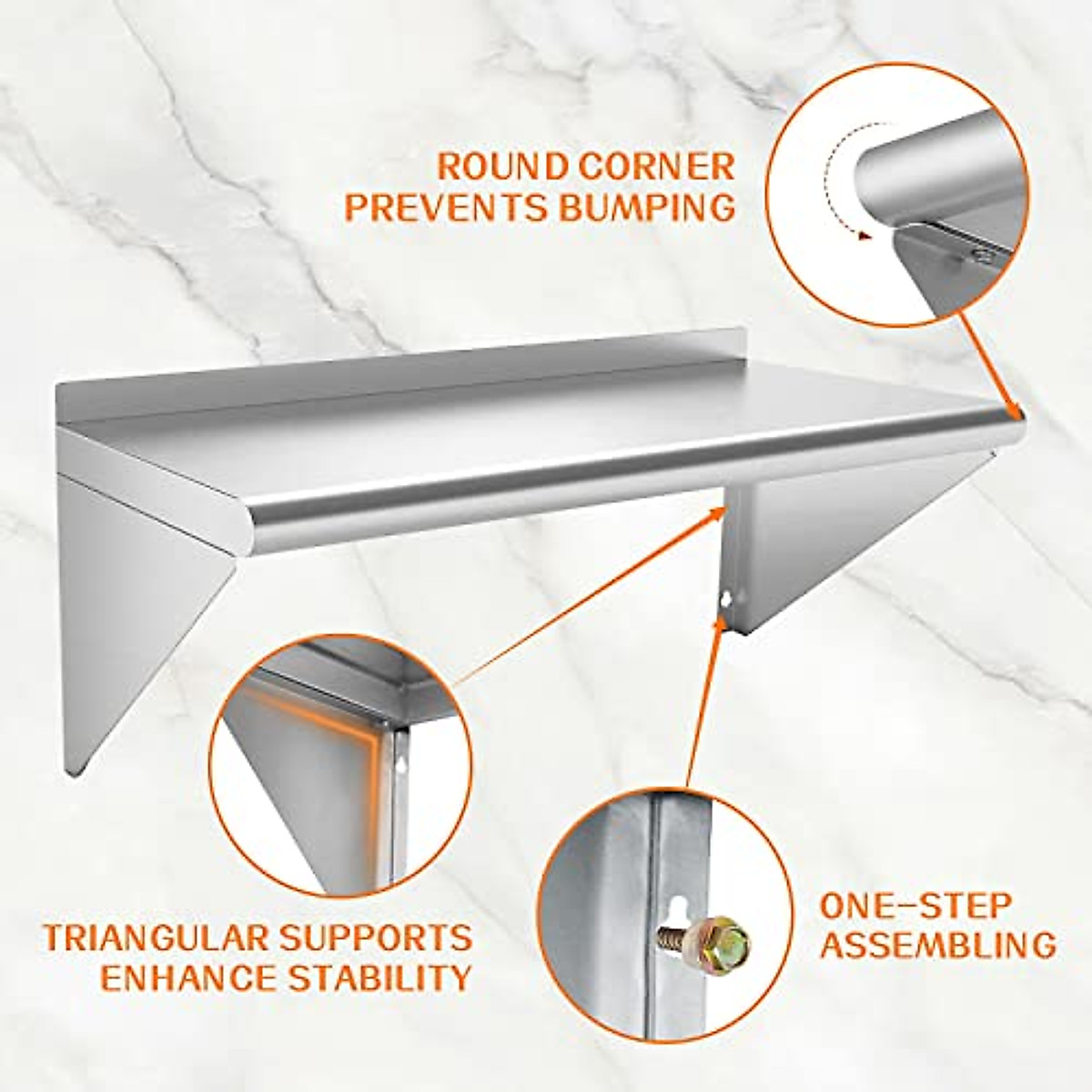 ROUND CORNER
PREVENTS BUMPING

TRIANGULAR SUPPORTS
ENHANCE STABILITY

ONE-STEP
ASSEMBLING