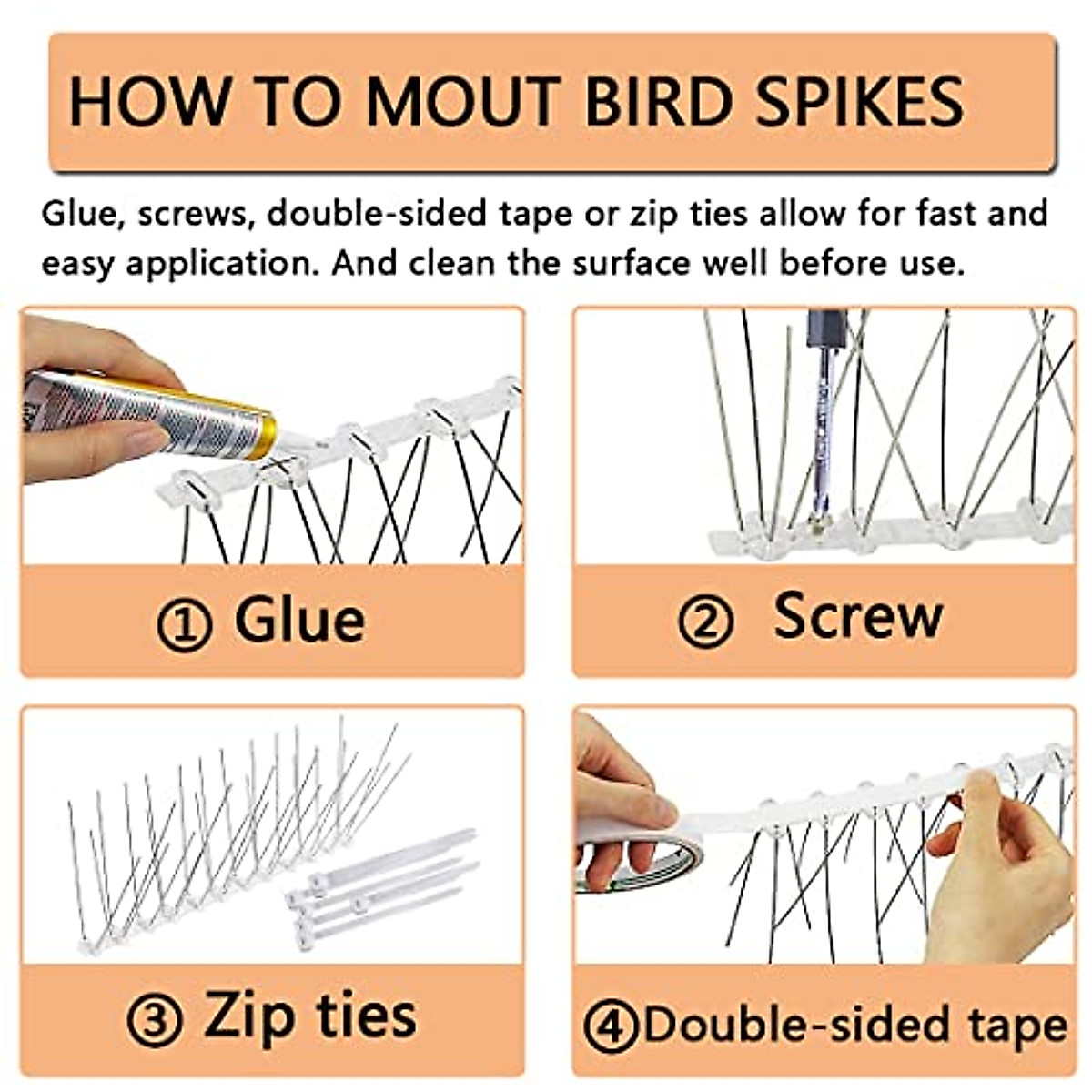 HOW TO MOUT BIRD SPIKES

Glue, screws, double-sided tape or zip ties allow for fast and easy application. And clean the surface well before use.

① Glue

② Screw

③ Zip ties

④Double-sided tape