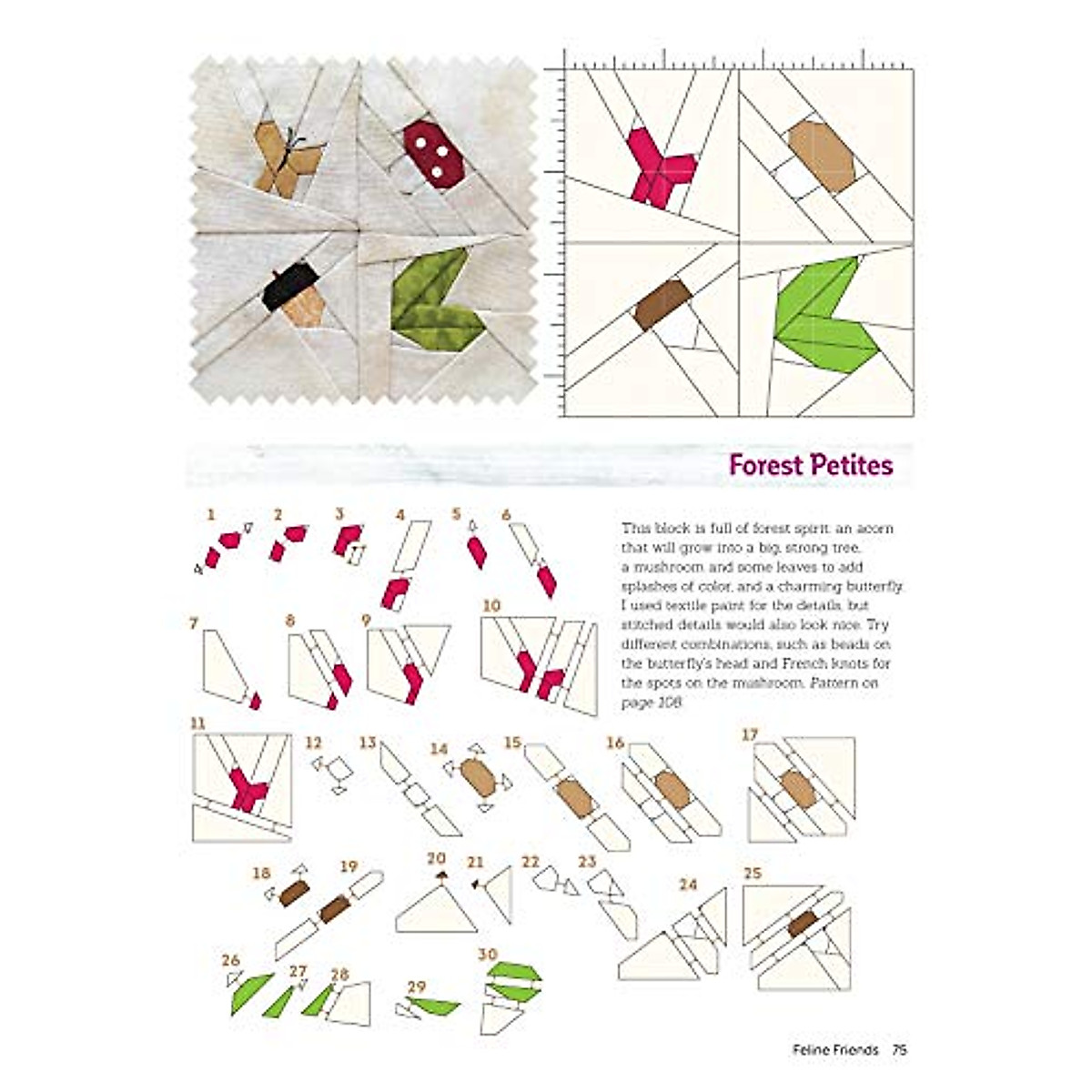 Forest Petites

1 2 3 4 5 6

This block is full of forest spirit: an acorn that will grow into a big, strong tree, a mushroom and some leaves to add splashes of color, and a charming butterfly. I used textile paint for the details, but stitched details would also look nice. Try different combinations, such as beads on the butterfly's head and French knots for the spots on the mushroom. Pattern on page 108.

7 8 9 10

11 12 13 14 15 16 17

18 19 20 21 22 23 24 25

26 27 28 29 30

Feline Friends 75