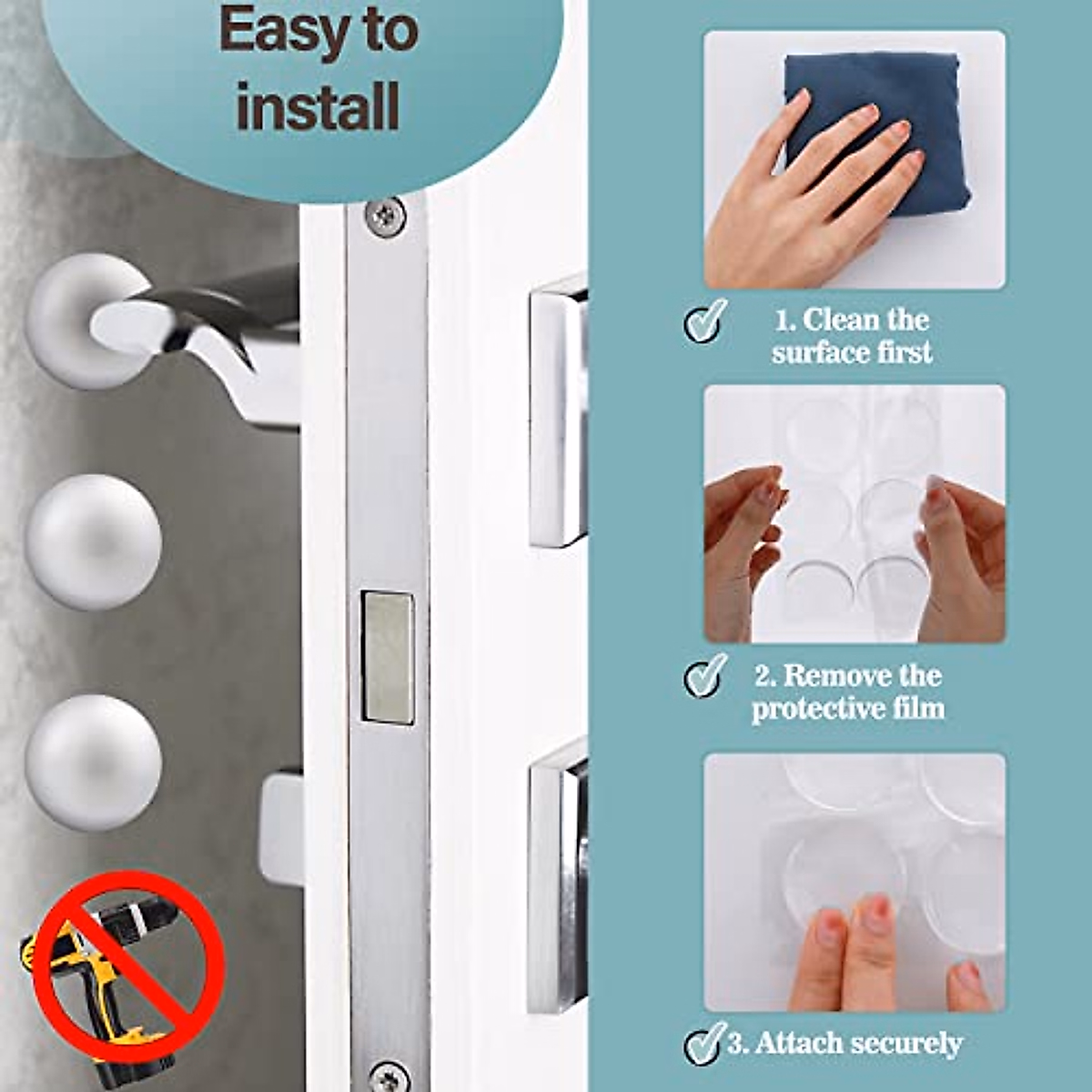 Easy to install

1. Clean the surface first

2. Remove the protective film

3. Attach securely