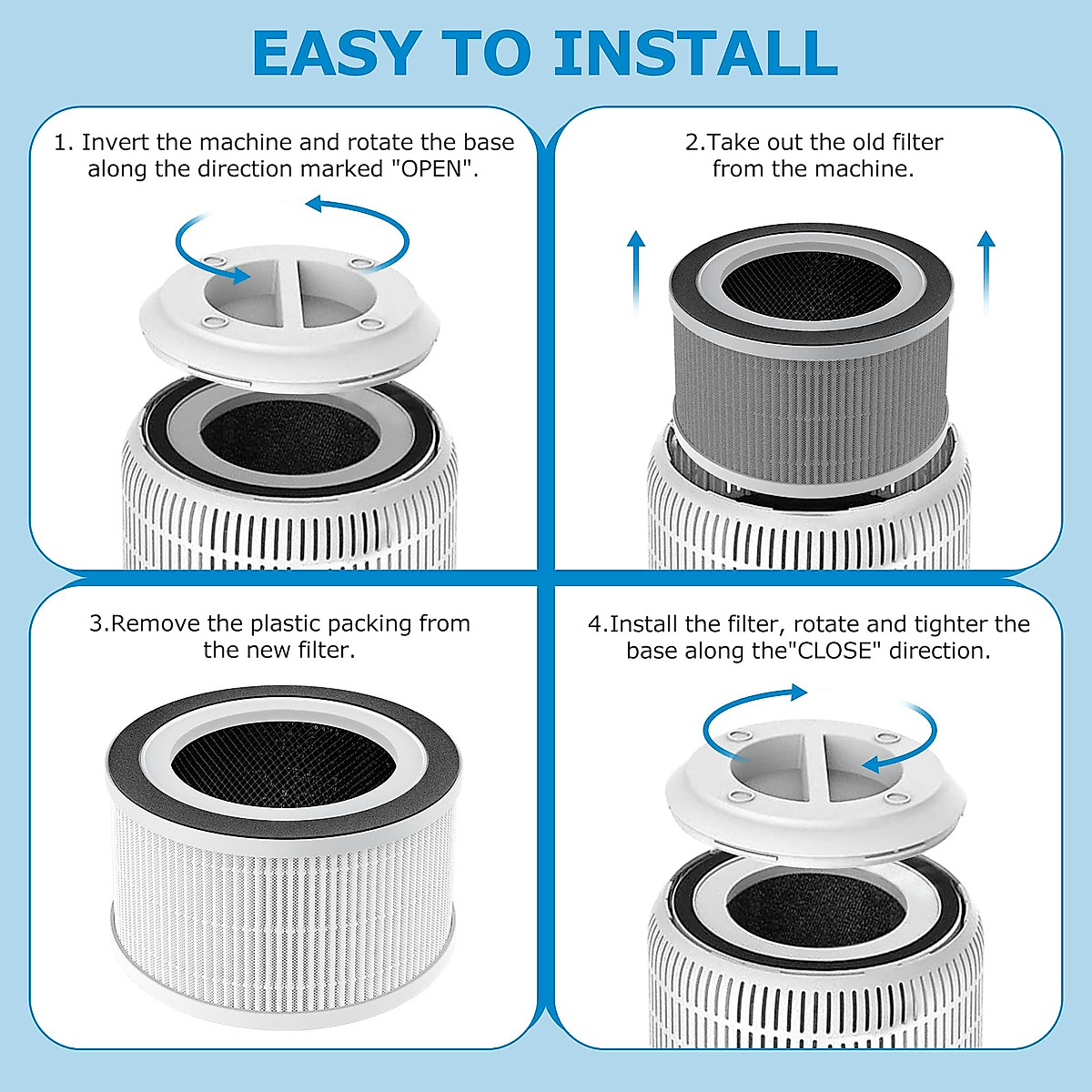 EASY TO INSTALL

1. Invert the machine and rotate the base along the direction marked "OPEN".

2.Take out the old filter from the machine.

3.Remove the plastic packing from the new filter.

4.Install the filter, rotate and tighter the base along the"CLOSE" direction.