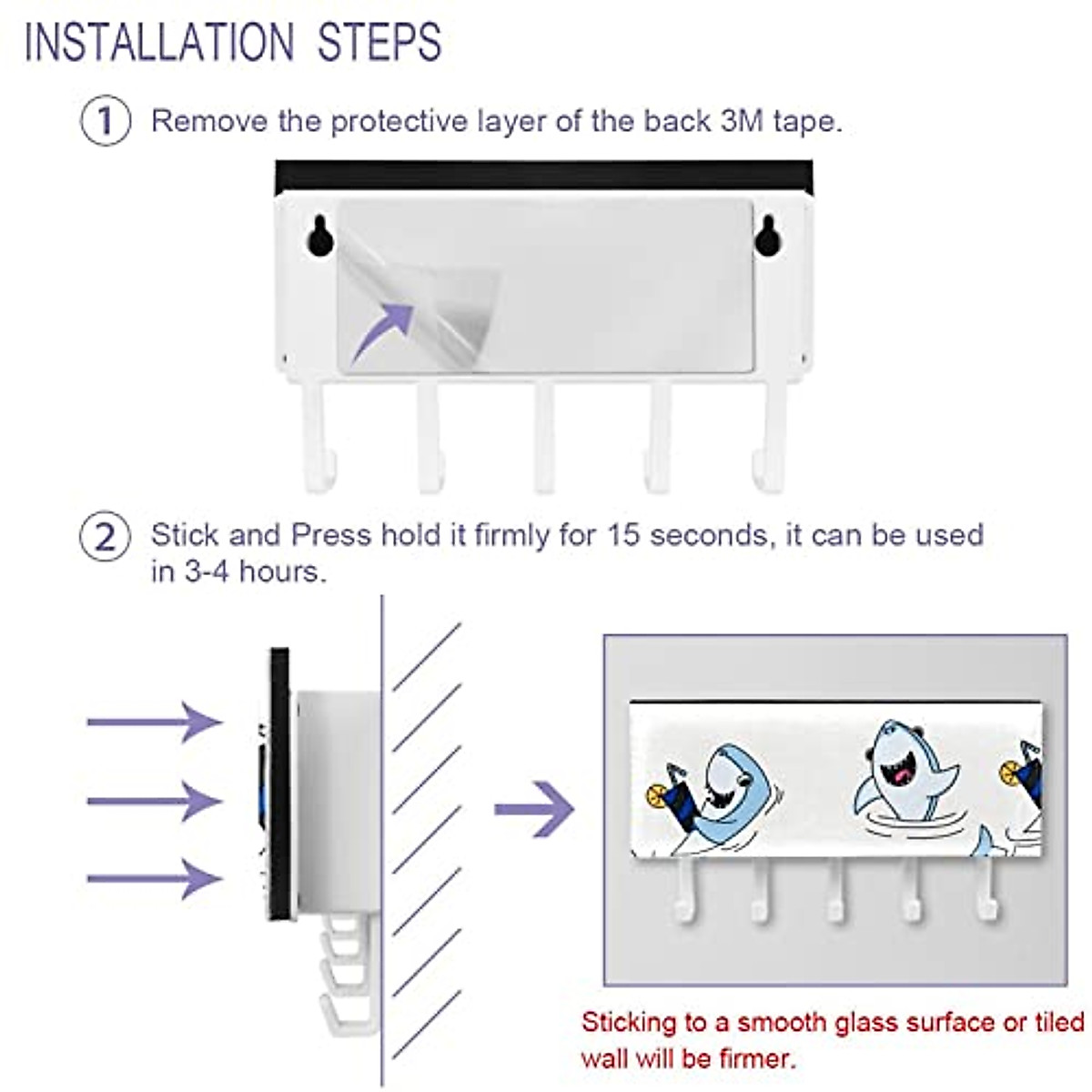 INSTALLATION STEPS

1 Remove the protective layer of the back 3M tape.

2 Stick and Press hold it firmly for 15 seconds, it can be used in 3-4 hours.

Sticking to a smooth glass surface or tiled wall will be firmer.