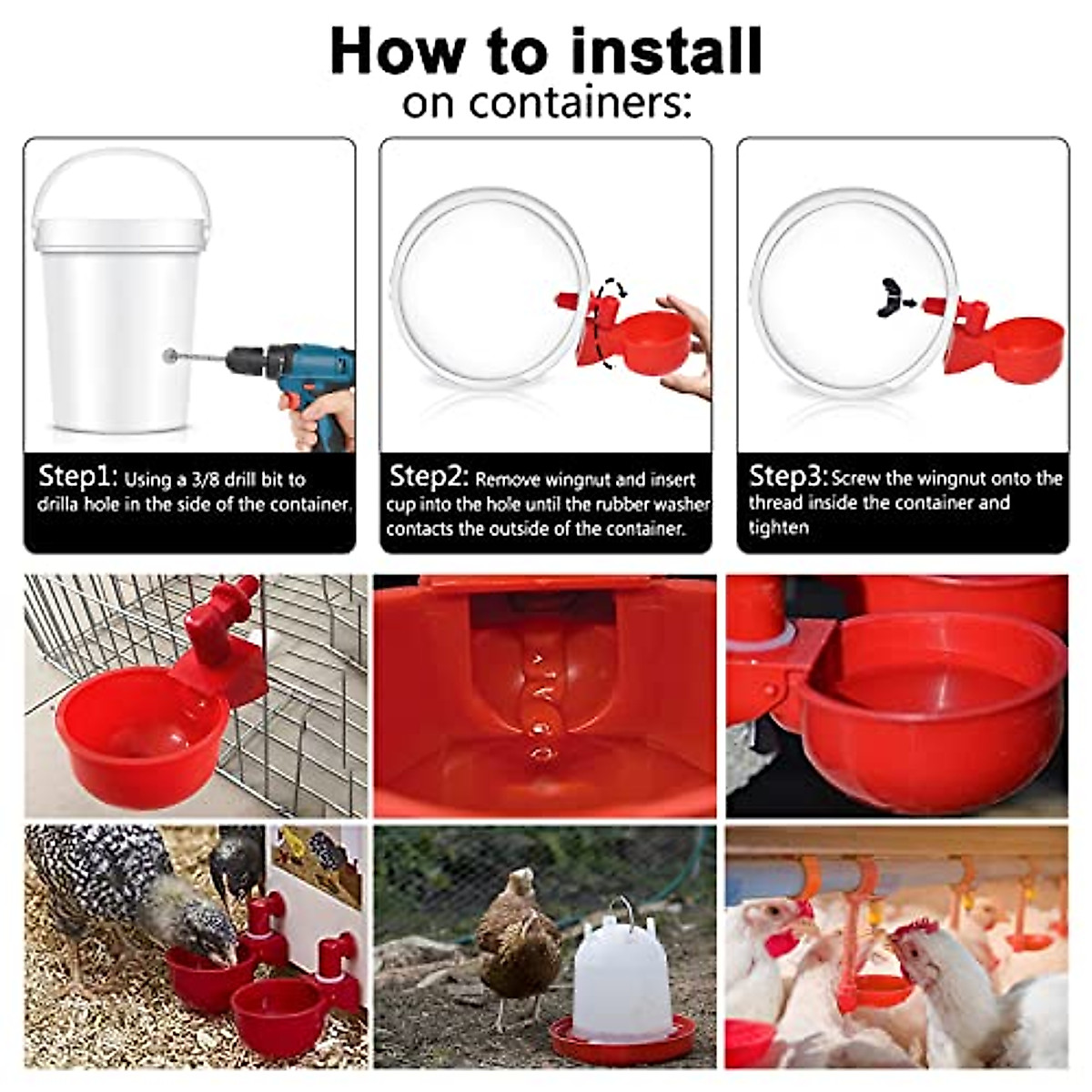 How to install
on containers:

Step1: Using a 3/8 drill bit to drilla hole in the side of the container.

Step2: Remove wingnut and insert cup into the hole until the rubber washer contacts the outside of the container.

Step3: Screw the wingnut onto the thread inside the container and tighten