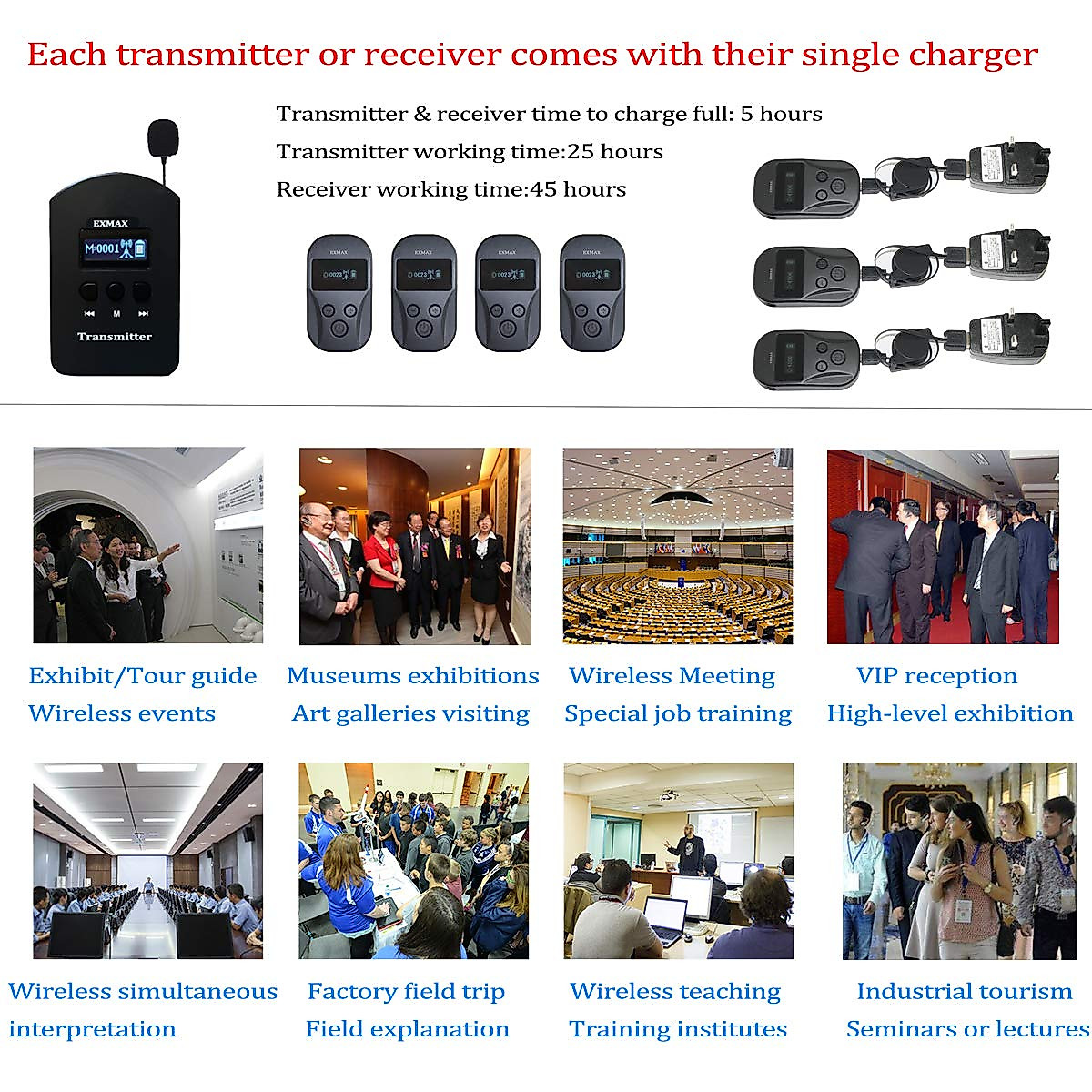 Each transmitter or receiver comes with their single charger

Transmitter & receiver time to charge full: 5 hours
Transmitter working time:25 hours
Receiver working time:45 hours

EXMAX
M:0001
M
Transmitter

EXMAX
0023

EXMAX
0023

EXMAX
0023

EXMAX
0023

Exhibit/Tour guide
Wireless events

Museums exhibitions
Art galleries visiting

Wireless Meeting
Special job training

VIP reception
High-level exhibition

Wireless simultaneous interpretation

Factory field trip
Field explanation

Wireless teaching
Training institutes

Industrial tourism
Seminars or lectures