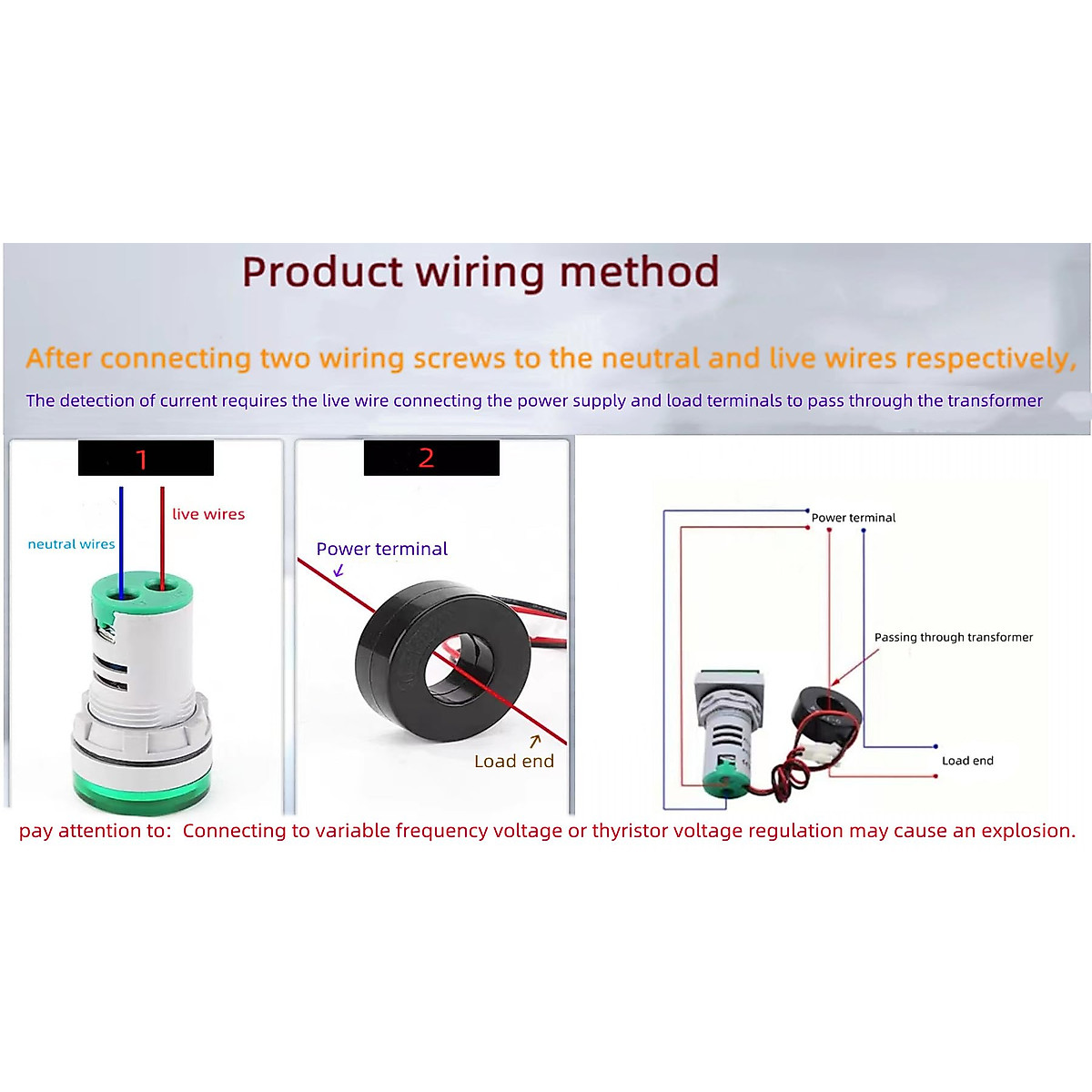 Product wiring method

After connecting two wiring screws to the neutral and live wires respectively,

The detection of current requires the live wire connecting the power supply and load terminals to pass through the transformer

1

live wires

neutral wires

2

Power terminal

Load end

Power terminal

Passing through transformer

Load end

pay attention to: Connecting to variable frequency voltage or thyristor voltage regulation may cause an explosion.