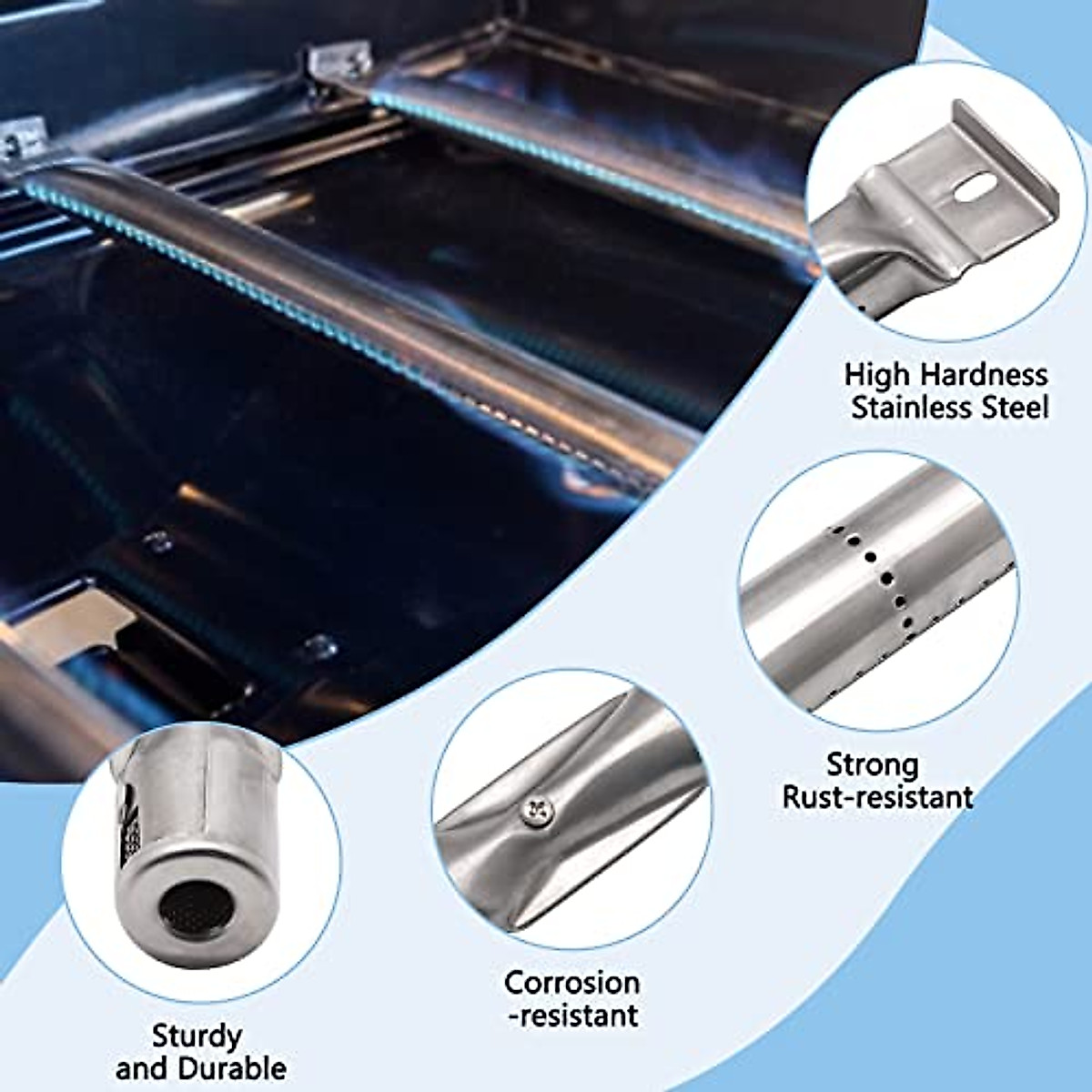 High Hardness
Stainless Steel

Strong
Rust-resistant

Corrosion
-resistant

Sturdy
and Durable