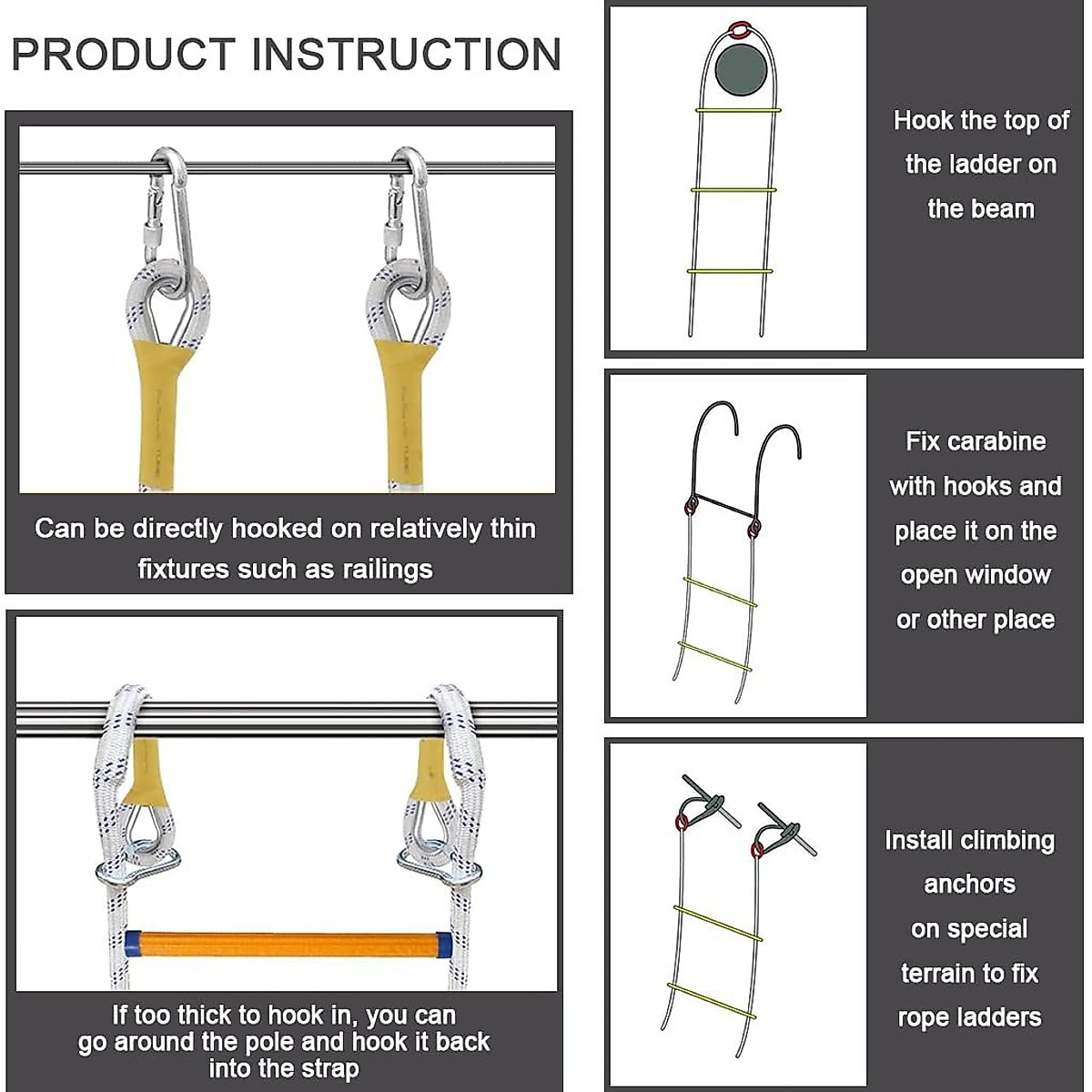 PRODUCT INSTRUCTION

Can be directly hooked on relatively thin fixtures such as railings

If too thick to hook in, you can go around the pole and hook it back into the strap

Hook the top of the ladder on the beam

Fix carabine with hooks and place it on the open window or other place

Install climbing anchors on special terrain to fix rope ladders