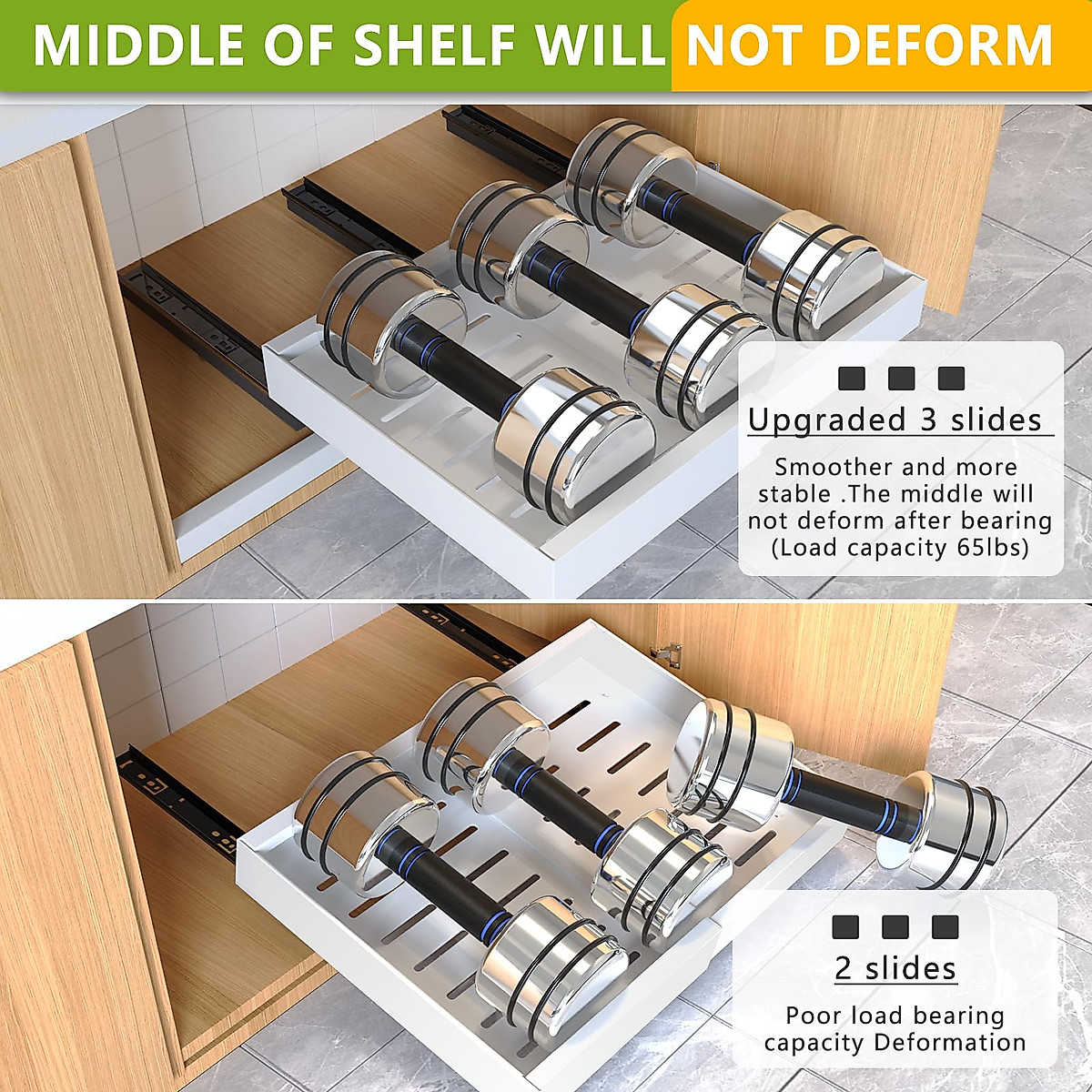 MIDDLE OF SHELF WILL NOT DEFORM

Upgraded 3 slides

Smoother and more stable .The middle will not deform after bearing (Load capacity 65lbs)

2 slides

Poor load bearing capacity Deformation